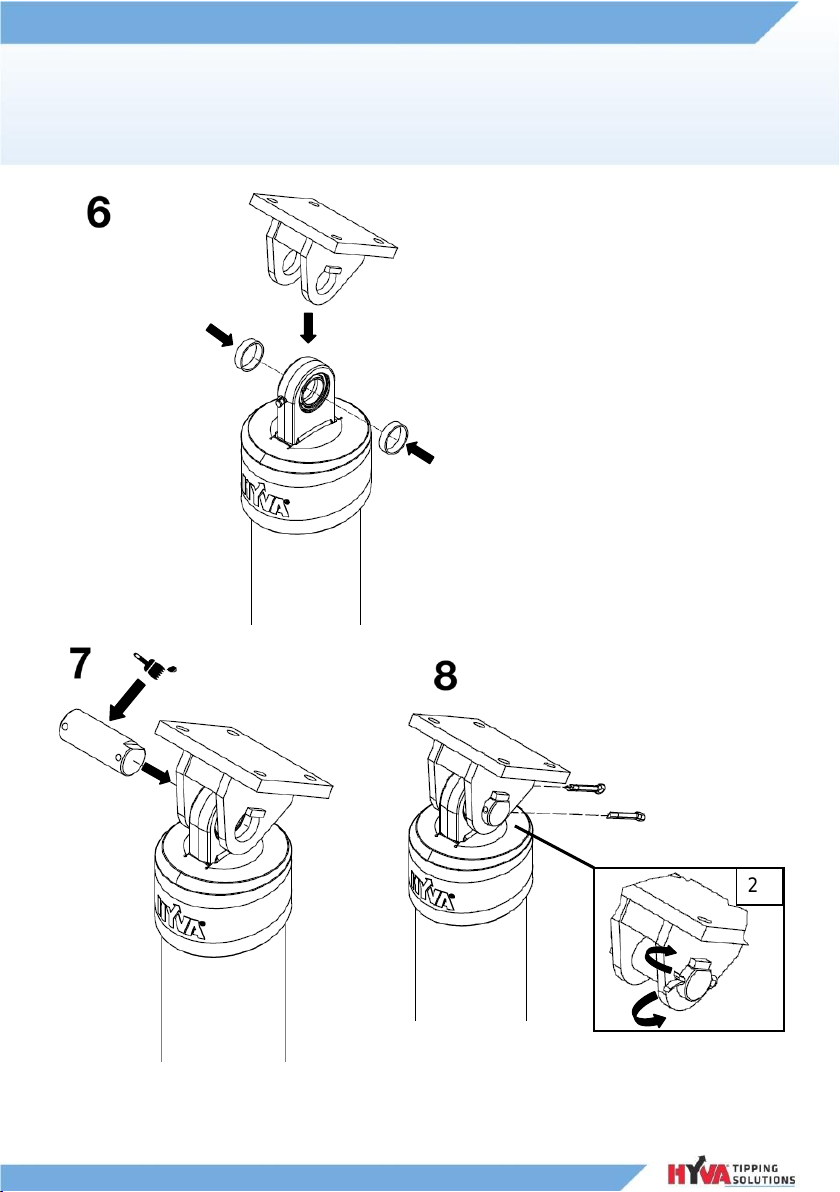 6

HYVA

7

HYVA

8

HYVA

2

HYVA TIPPING SOLUTIONS