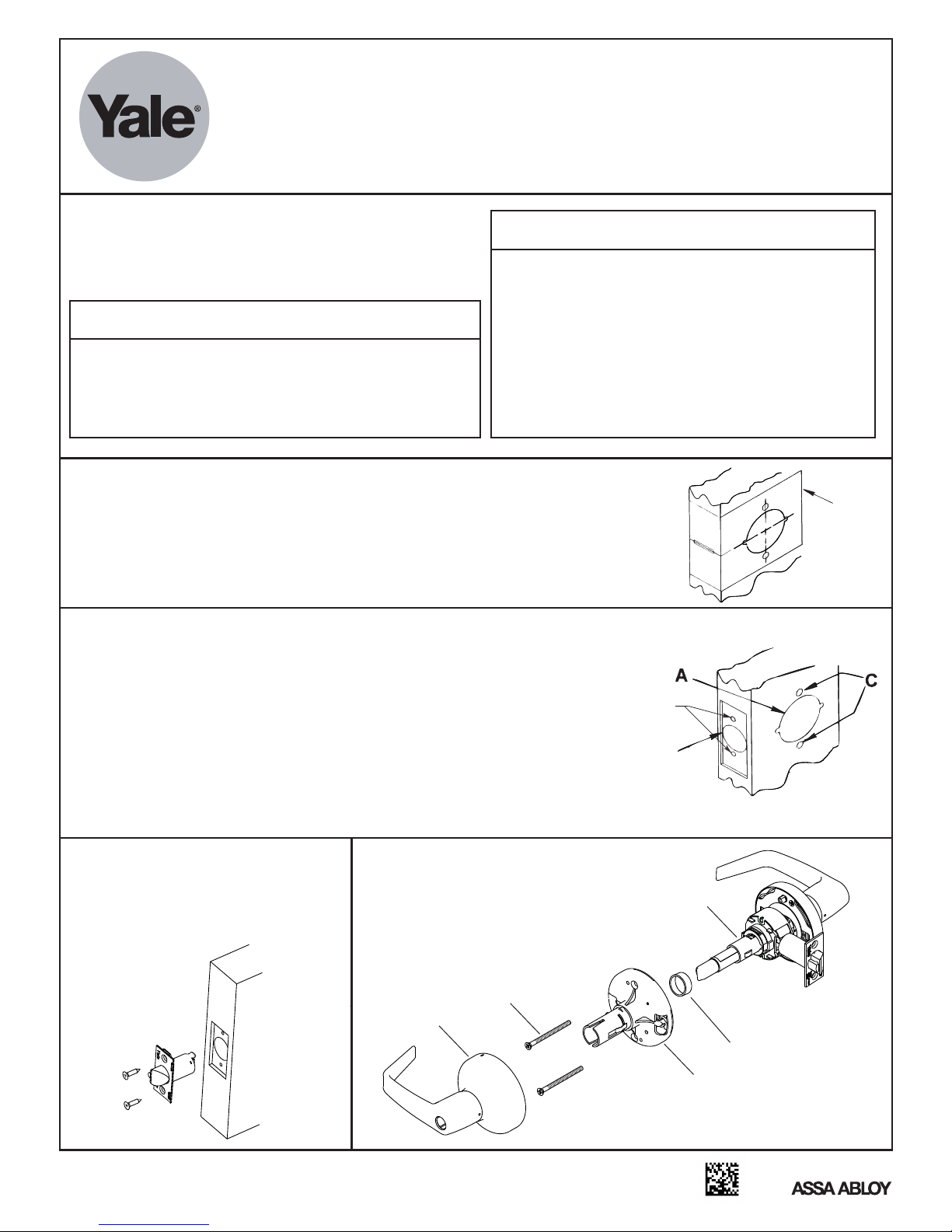 Yale®

A

C

ASSA ABLOY