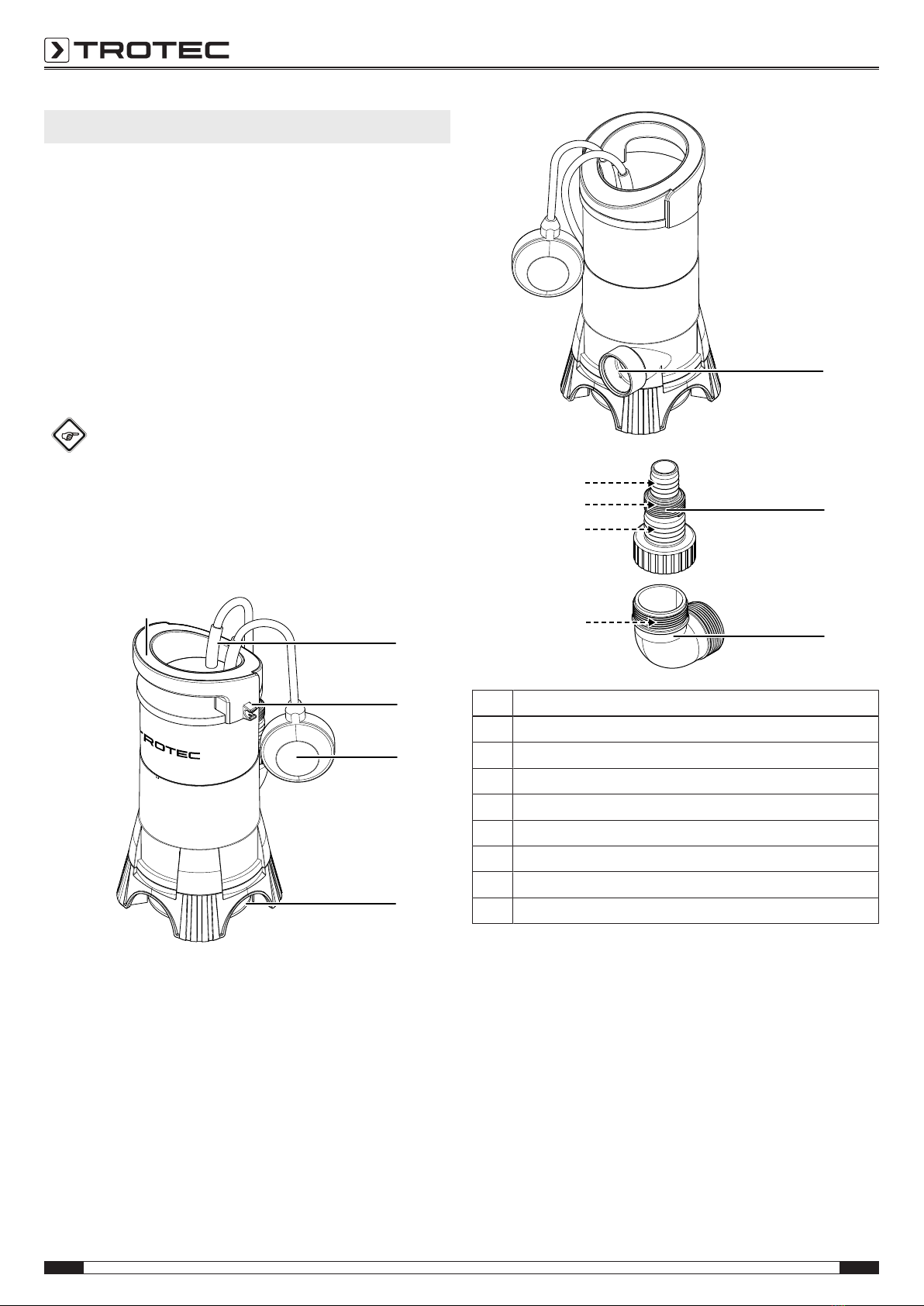 TROTEC

TROTEC