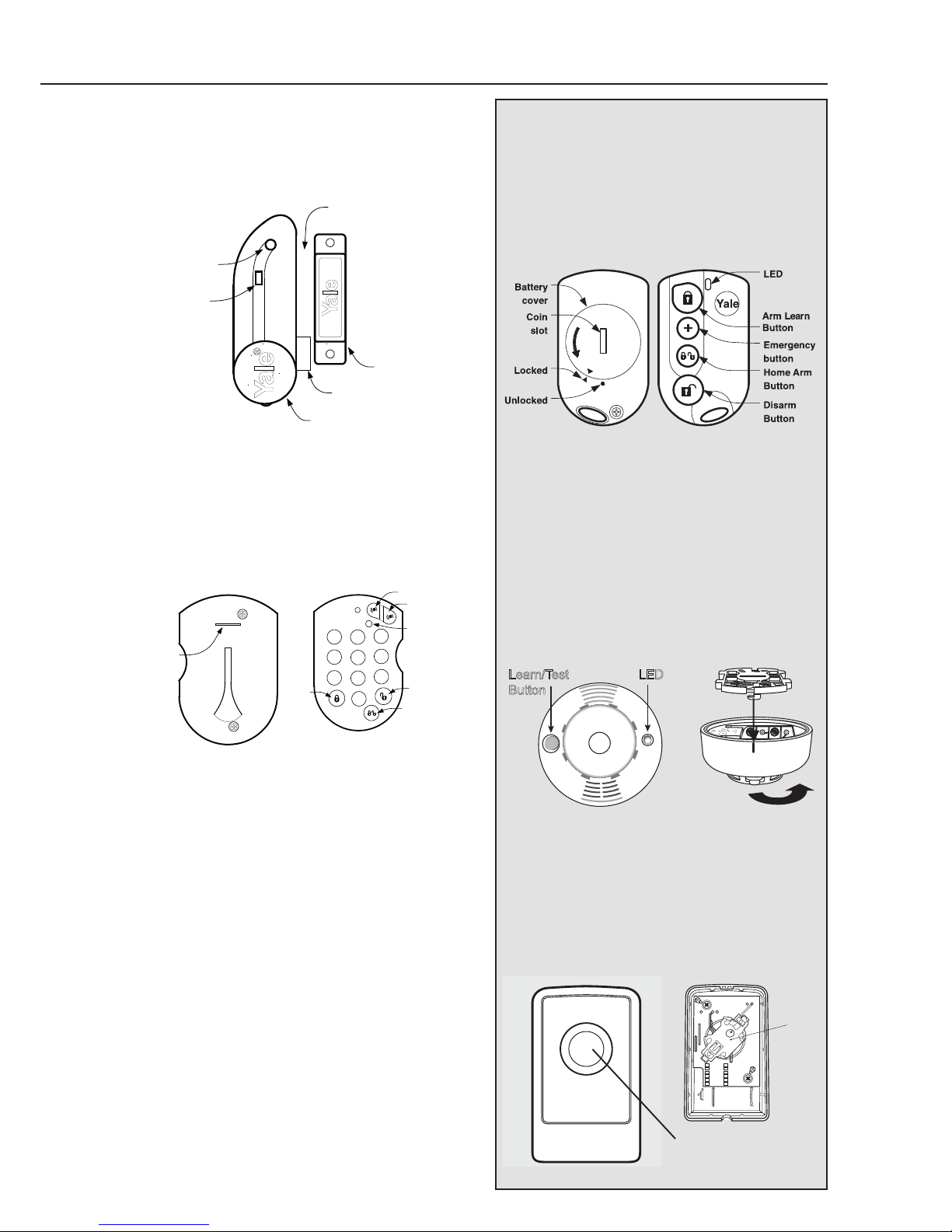 Yale

Yale

Battery cover

Coin slot

Locked

Unlocked

LED

Yale

Arm Learn Button

Emergency button

Home Arm Button

Disarm Button

Learn/Test Button

LED