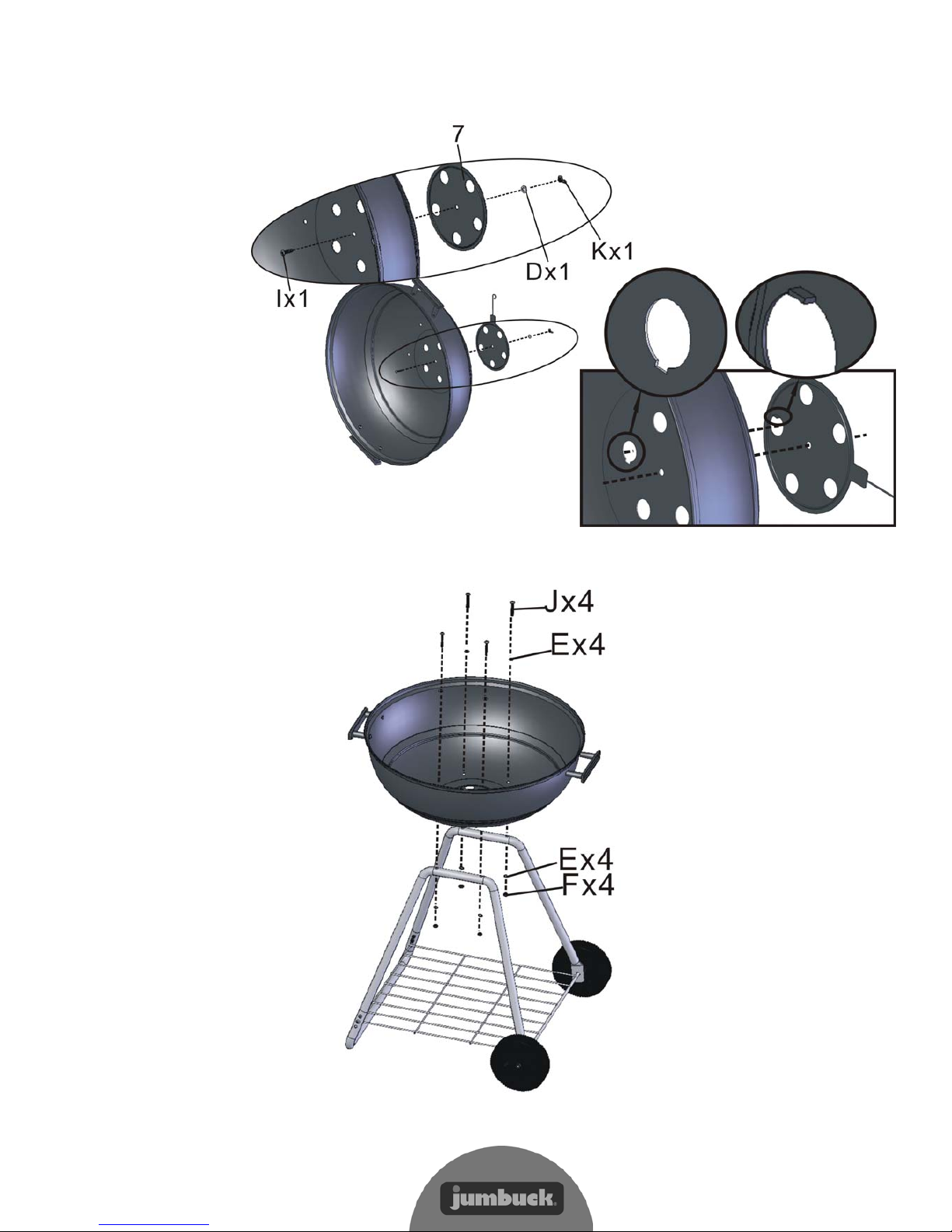 7
Kx1
Dx1
Ix1

Jx4
Ex4
Ex4
Fx4

jumbuck