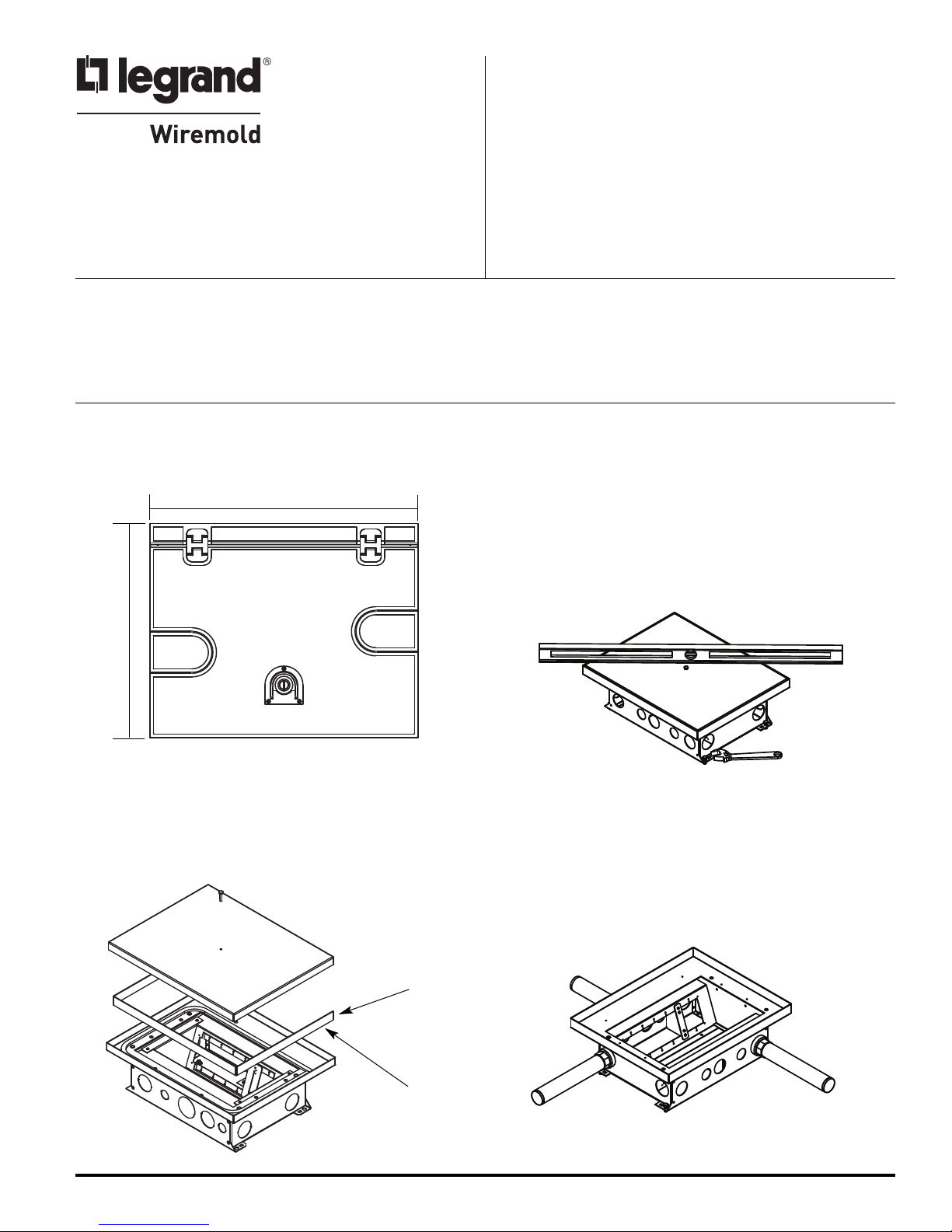 legrand®

Wiremold