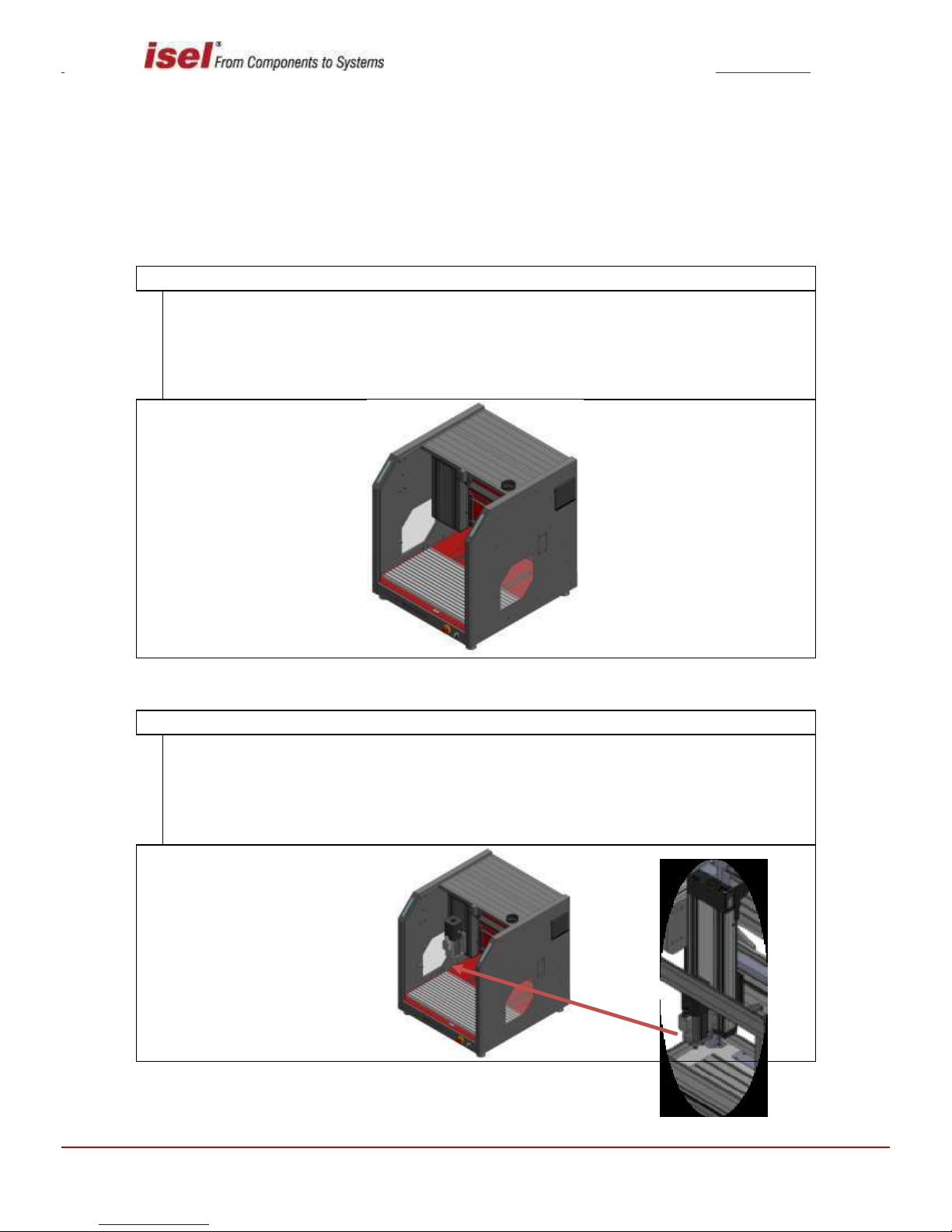 isel® From Components to Systems