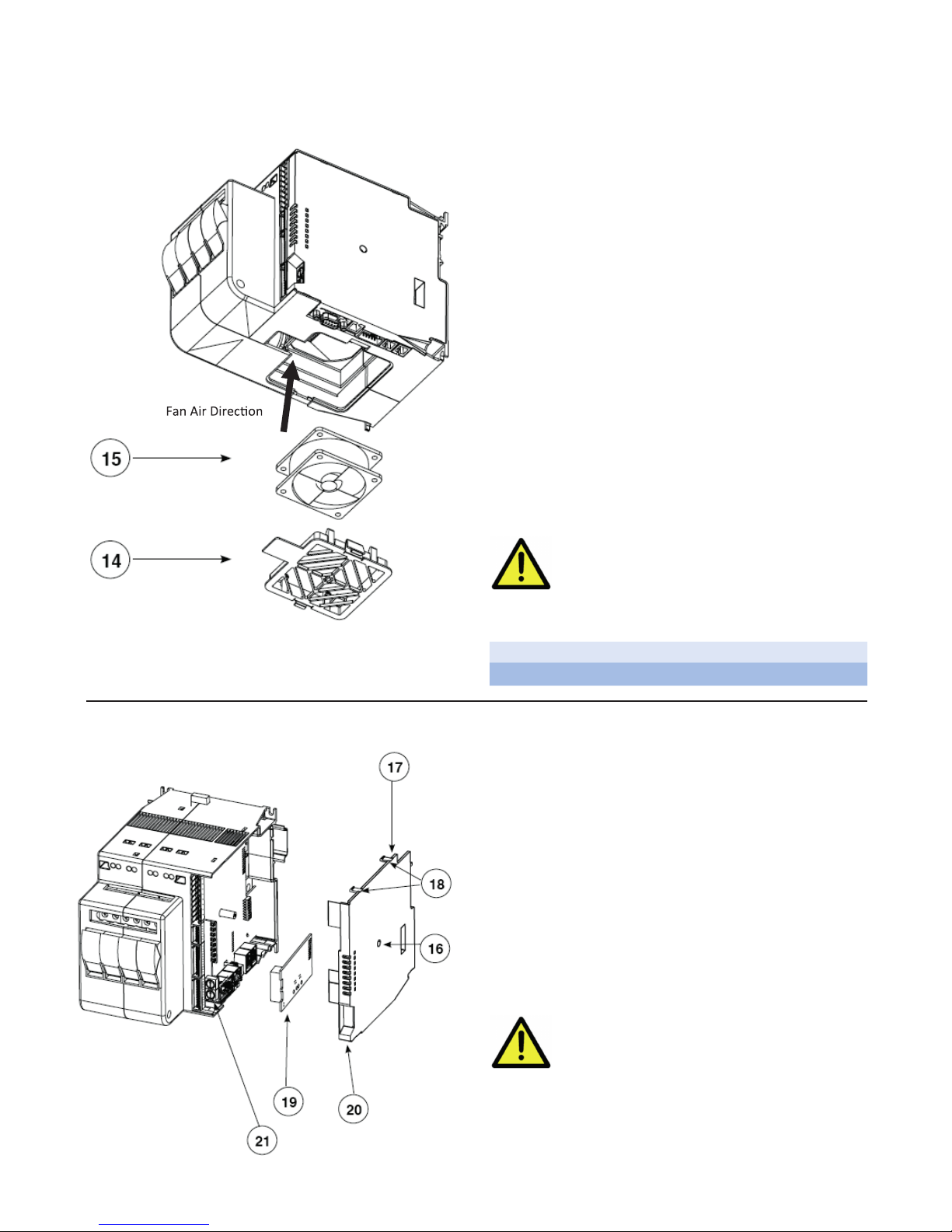 Fan Air Direction

15

14

17

18

16

19

20

21