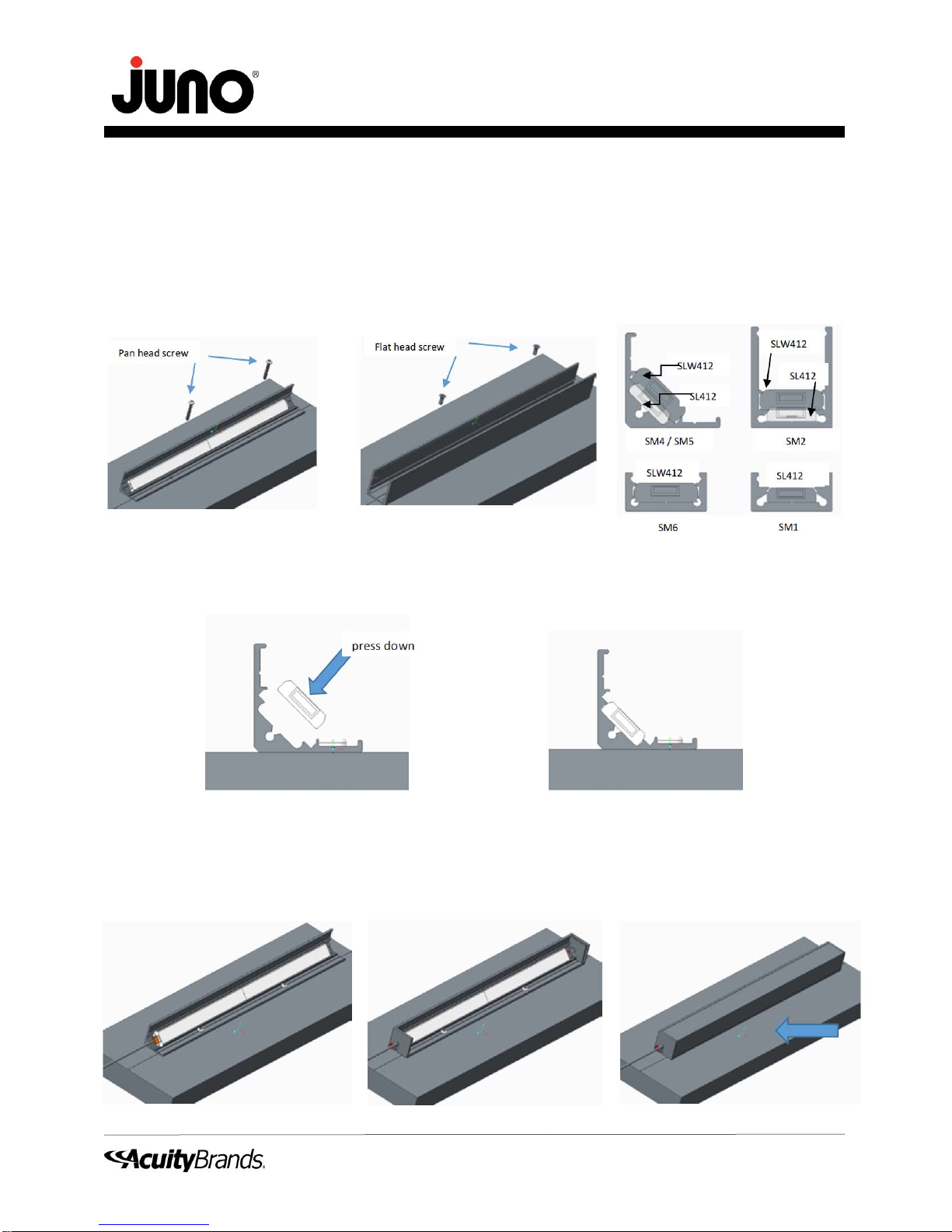 JUNO®

Pan head screw

Flat head screw

SLW412
SL412
SM4 / SM5

SLW412
SL412
SM2

SLW412
SM6

SL412
SM1

press down

AcuityBrands.