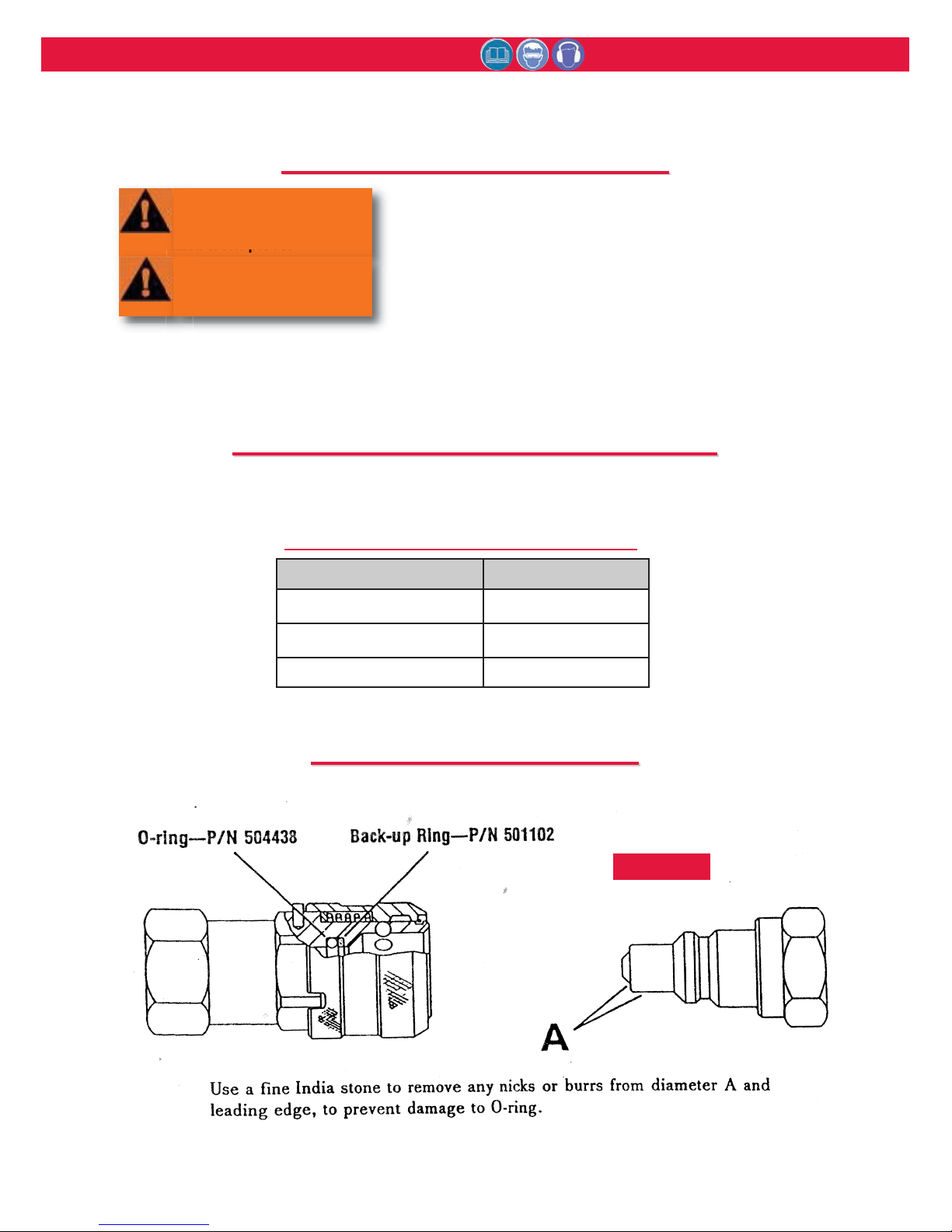 O-ring—P/N 504438

Back-up Ring—P/N 501102

A

Use a fine India stone to remove any nicks or burrs from diameter A and leading edge, to prevent damage to O-ring.