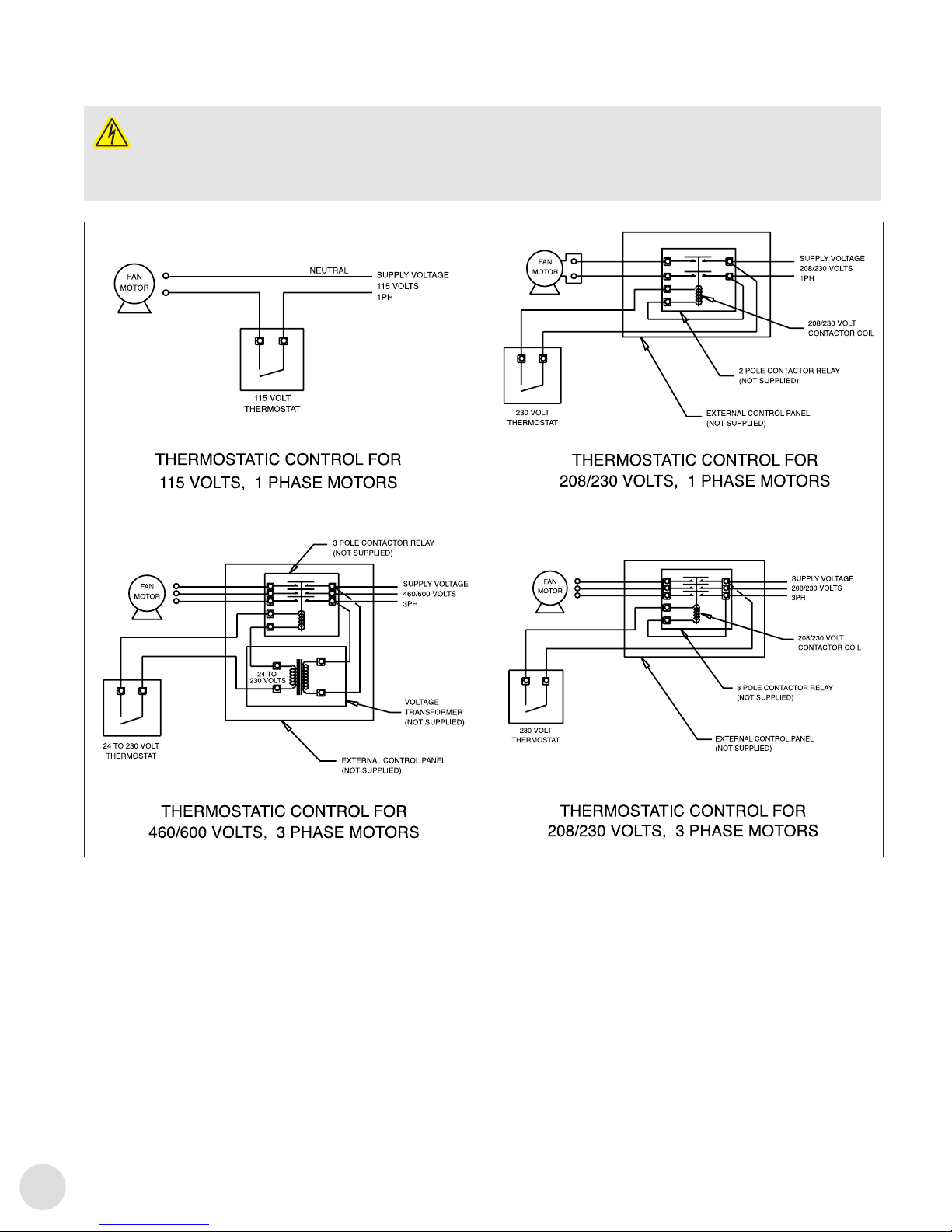 FAN MOTOR

NEUTRAL

SUPPLY VOLTAGE 115 VOLTS 1PH

115 VOLT THERMOSTAT

THERMOSTATIC CONTROL FOR 115 VOLTS, 1 PHASE MOTORS

FAN MOTOR

SUPPLY VOLTAGE 208/230 VOLTS 1PH

208/230 VOLT CONTACTOR COIL

2 POLE CONTACTOR RELAY (NOT SUPPLIED)

EXTERNAL CONTROL PANEL (NOT SUPPLIED)

230 VOLT THERMOSTAT

THERMOSTATIC CONTROL FOR 208/230 VOLTS, 1 PHASE MOTORS

3 POLE CONTACTOR RELAY (NOT SUPPLIED)

FAN MOTOR

SUPPLY VOLTAGE 460/600 VOLTS 3PH

24 TO 230 VOLTS

VOLTAGE TRANSFORMER (NOT SUPPLIED)

24 TO 230 VOLT THERMOSTAT

EXTERNAL CONTROL PANEL (NOT SUPPLIED)

THERMOSTATIC CONTROL FOR 460/600 VOLTS, 3 PHASE MOTORS

FAN MOTOR

SUPPLY VOLTAGE 208/230 VOLTS 3PH

208/230 VOLT CONTACTOR COIL

3 POLE CONTACTOR RELAY (NOT SUPPLIED)

230 VOLT THERMOSTAT

EXTERNAL CONTROL PANEL (NOT SUPPLIED)

THERMOSTATIC CONTROL FOR 208/230 VOLTS, 3 PHASE MOTORS