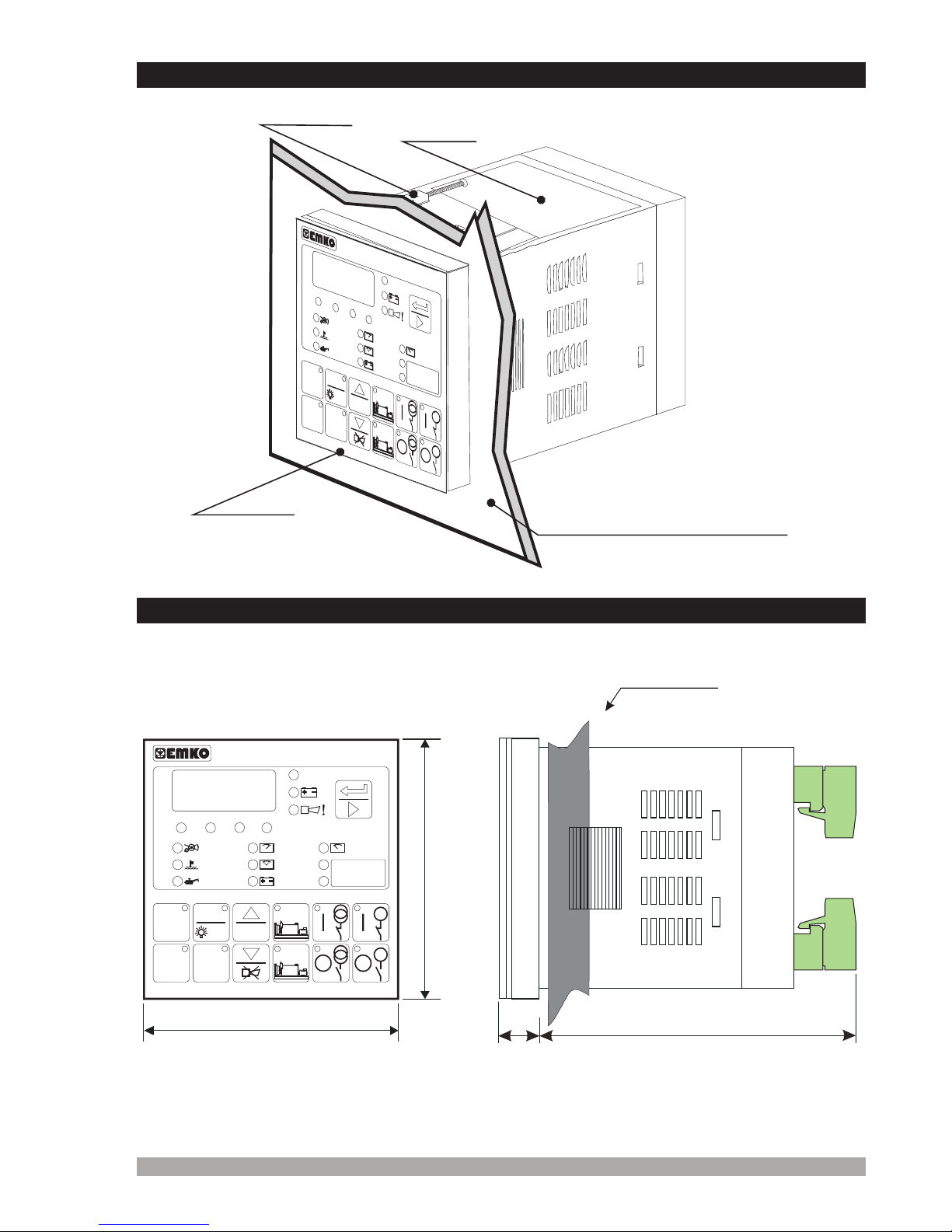 EMKO

EMKO