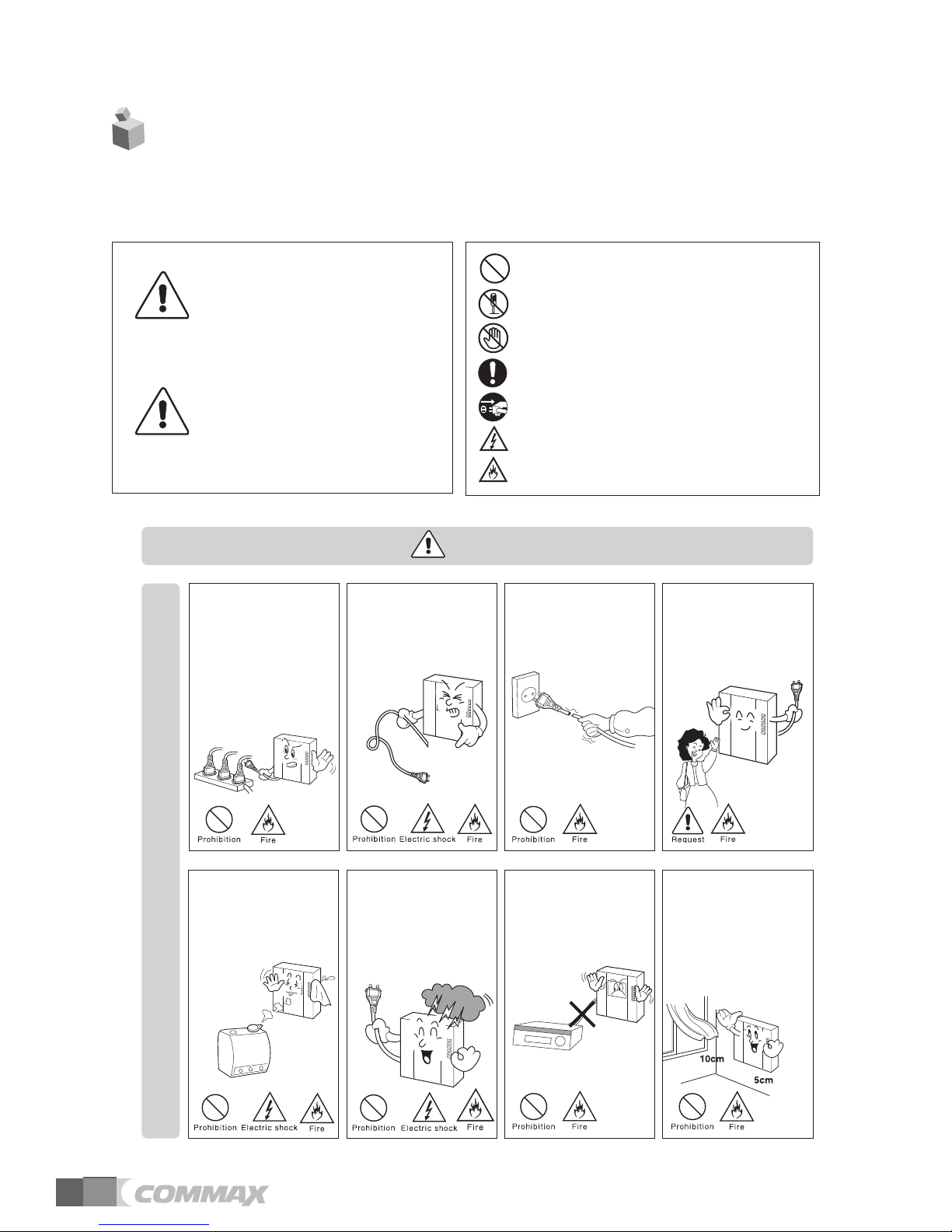 Prohibition Fire

Prohibition Electric shock Fire

Prohibition Fire

Request Fire

Prohibition Electric shock Fire

Prohibition Electric shock Fire

Prohibition Fire

10cm

5cm

Prohibition Fire

COMMAX