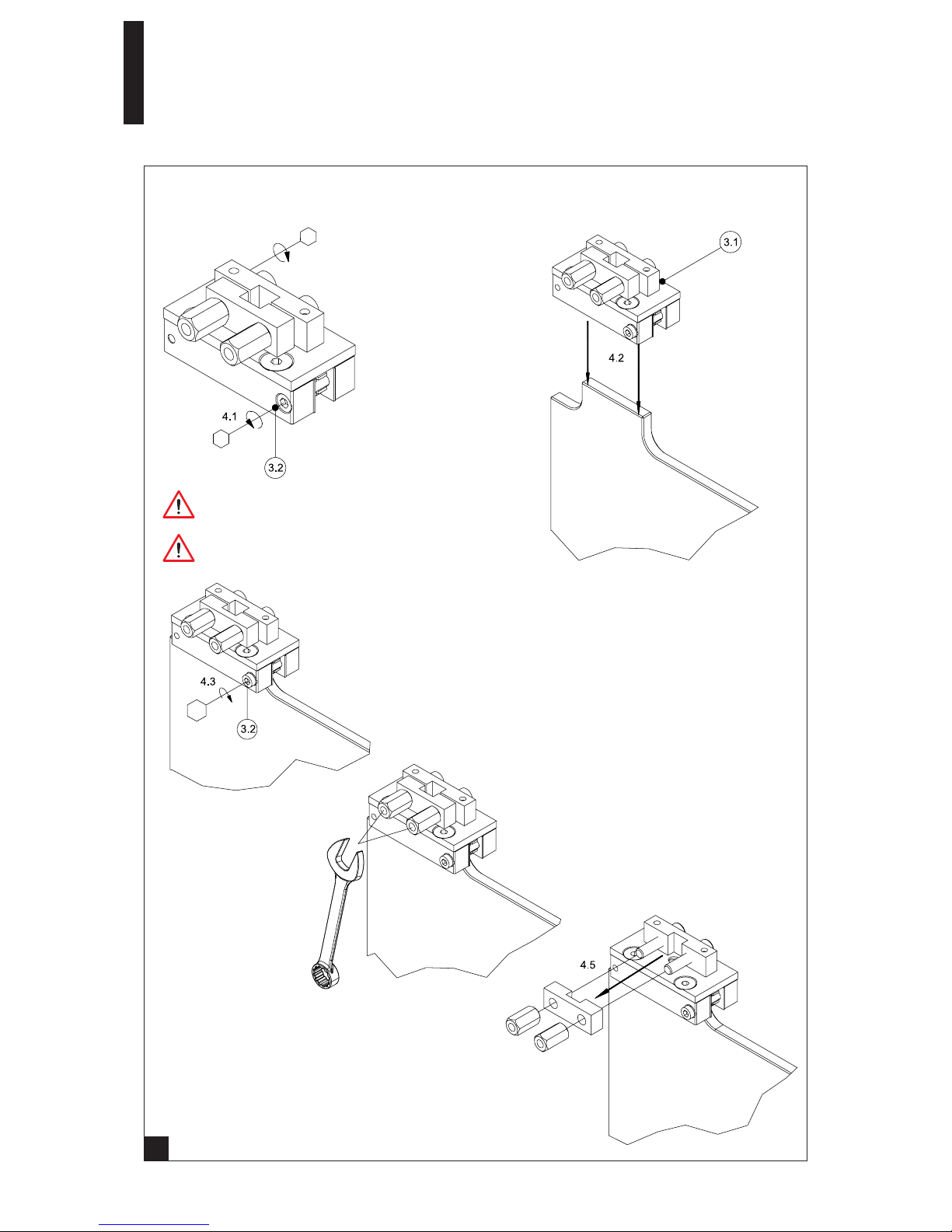 3.1

4.2

4.1

3.2

4.3

3.2

4.5