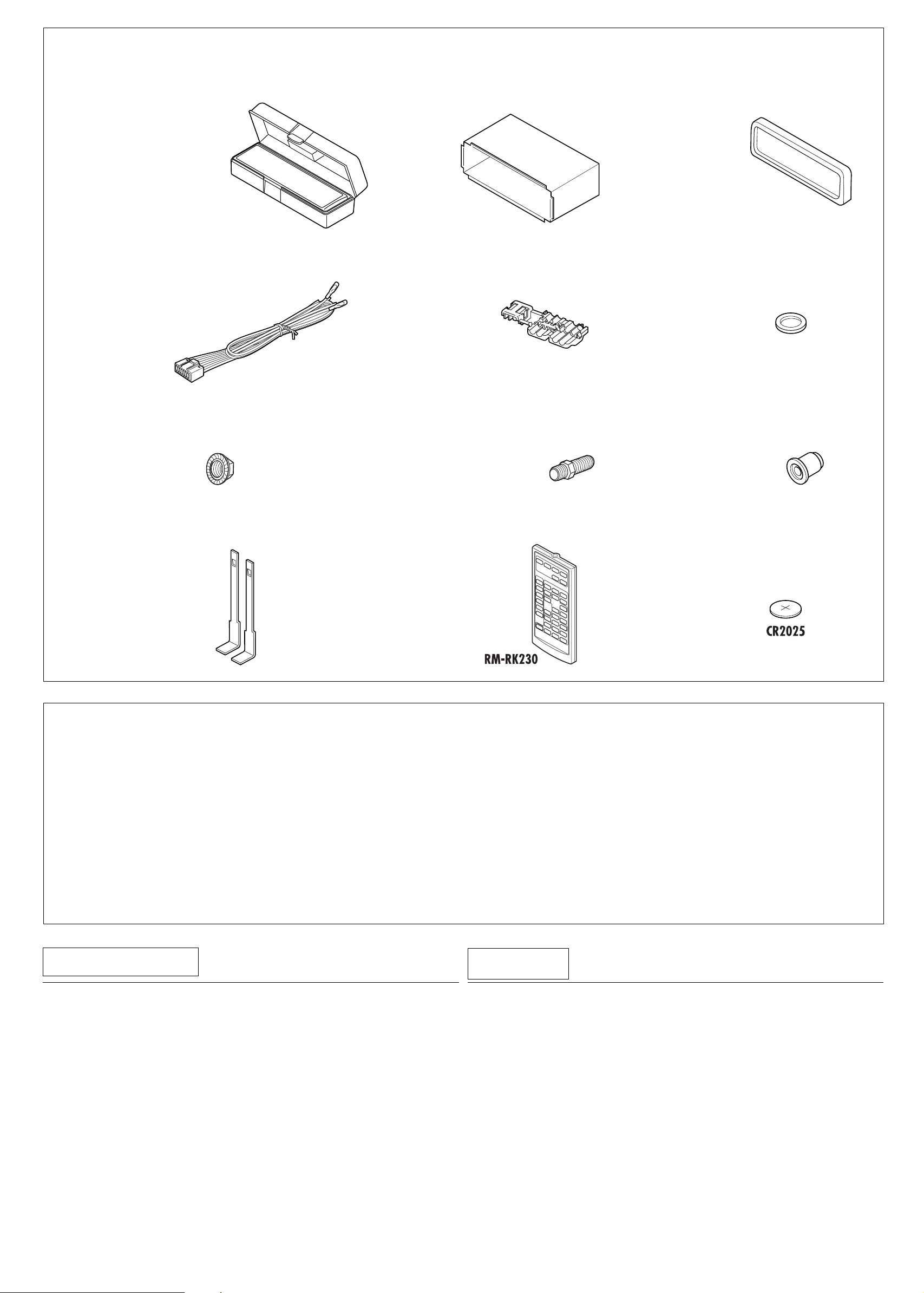 RM-RK230

CR2025