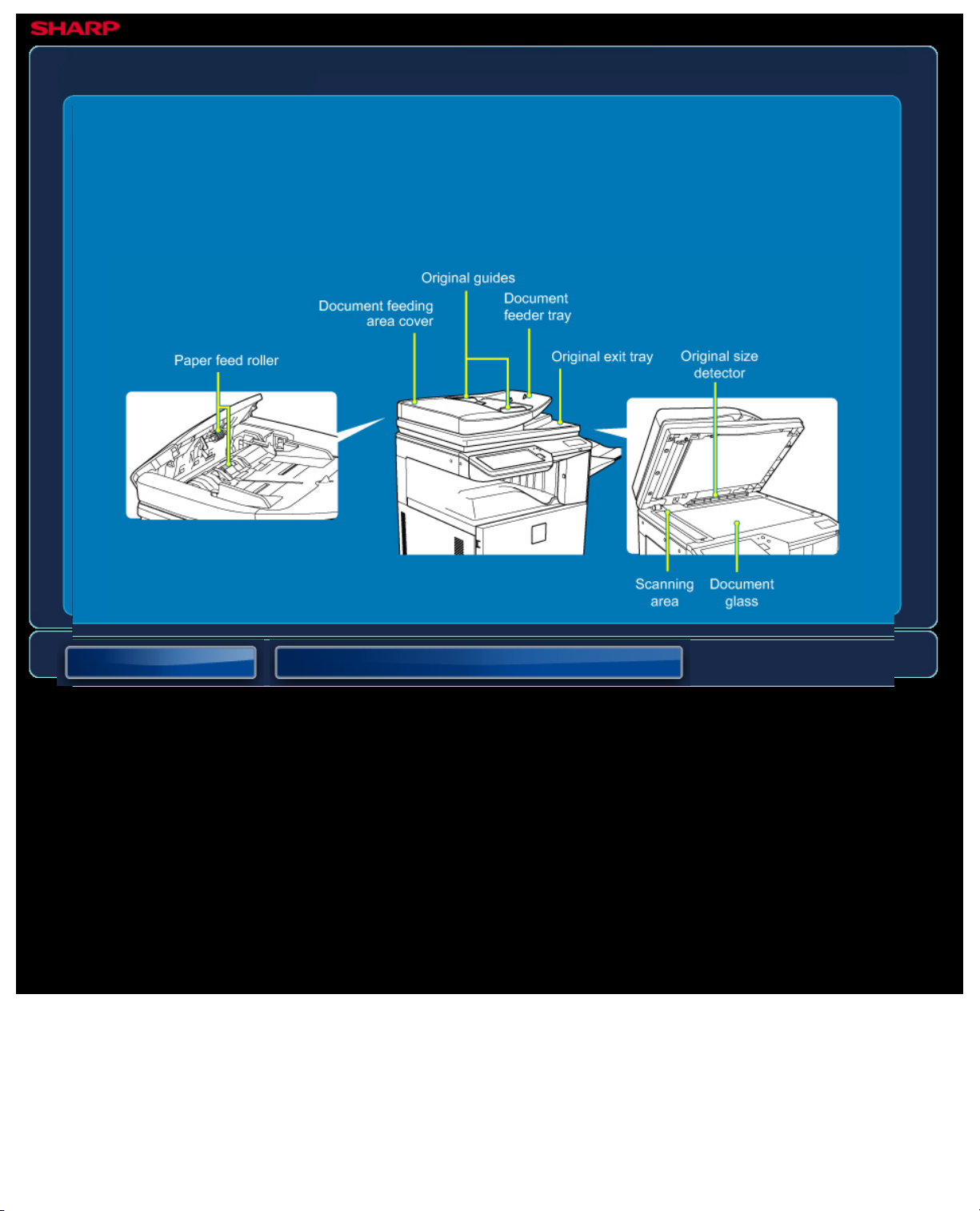 SHARP

Original guides

Document feeding area cover

Document feeder tray

Paper feed roller

Original exit tray

Original size detector

Scanning area

Document glass