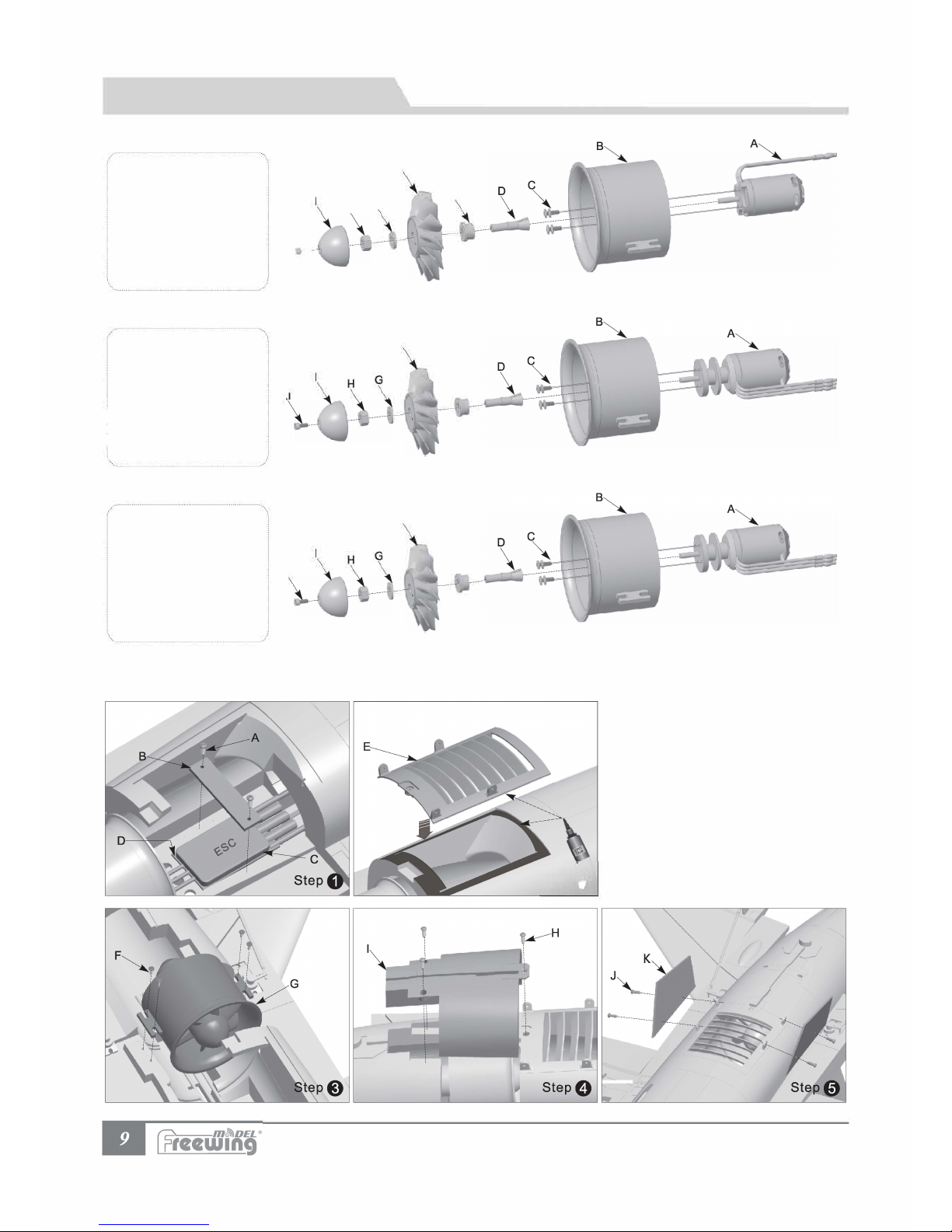 B
A
D
C
I

B
A
D
C
I
I
H
G

B
A
D
C
I
H
G

A
B
D
ESC
C
Step 1

E

F
G
Step 3

I
H
Step 4

K
J
Step 5

9
Freewing MODEL