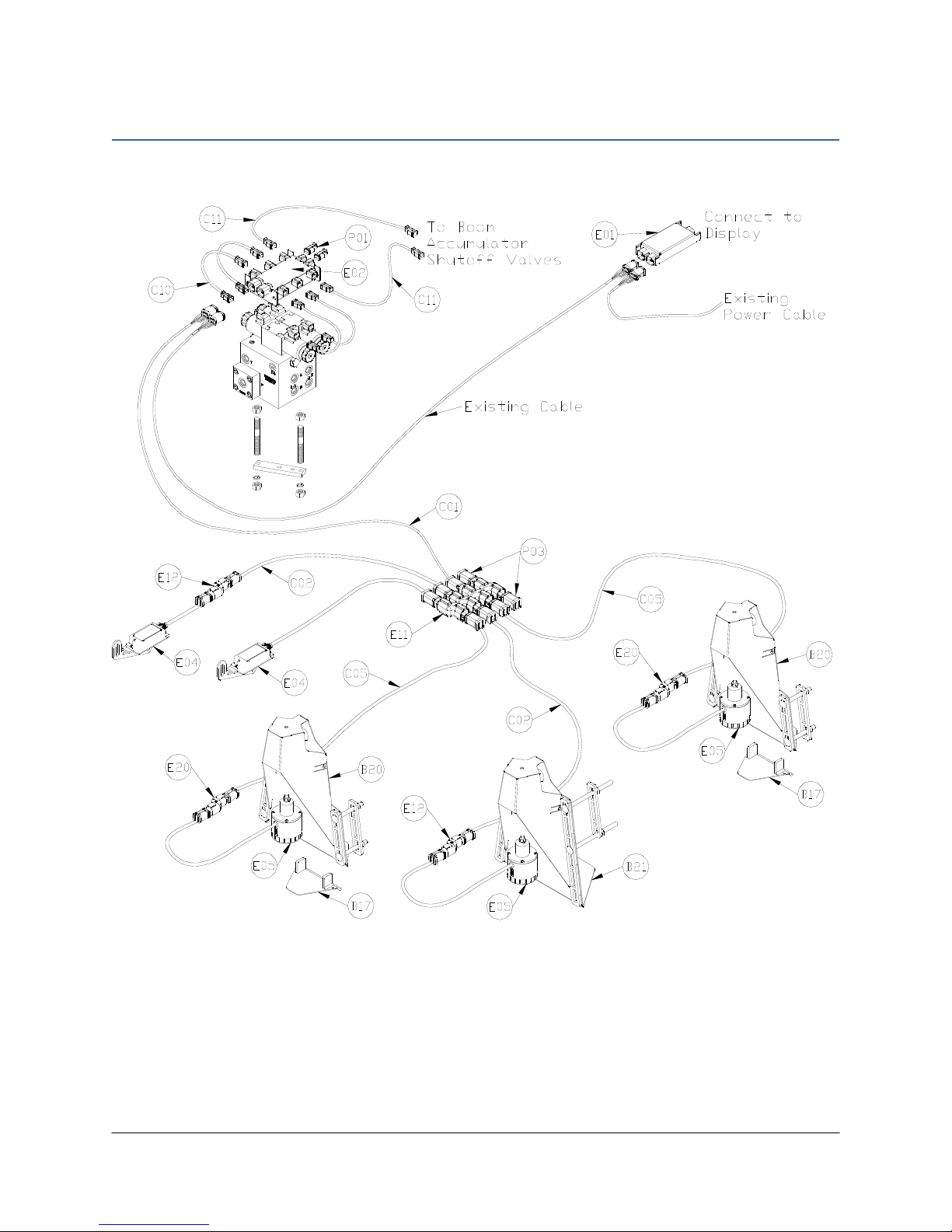 C11
To Boom Accumulator Shutoff Valves
P01
E02
C10
C11
E01
Connect to Display
Existing Power Cable
Existing Cable
C01
P03
E12
C02
C05
E11
E04
E04
C05
E20
B20
C02
E05
B17
E20
B20
E12
E05
B17
B21
E05