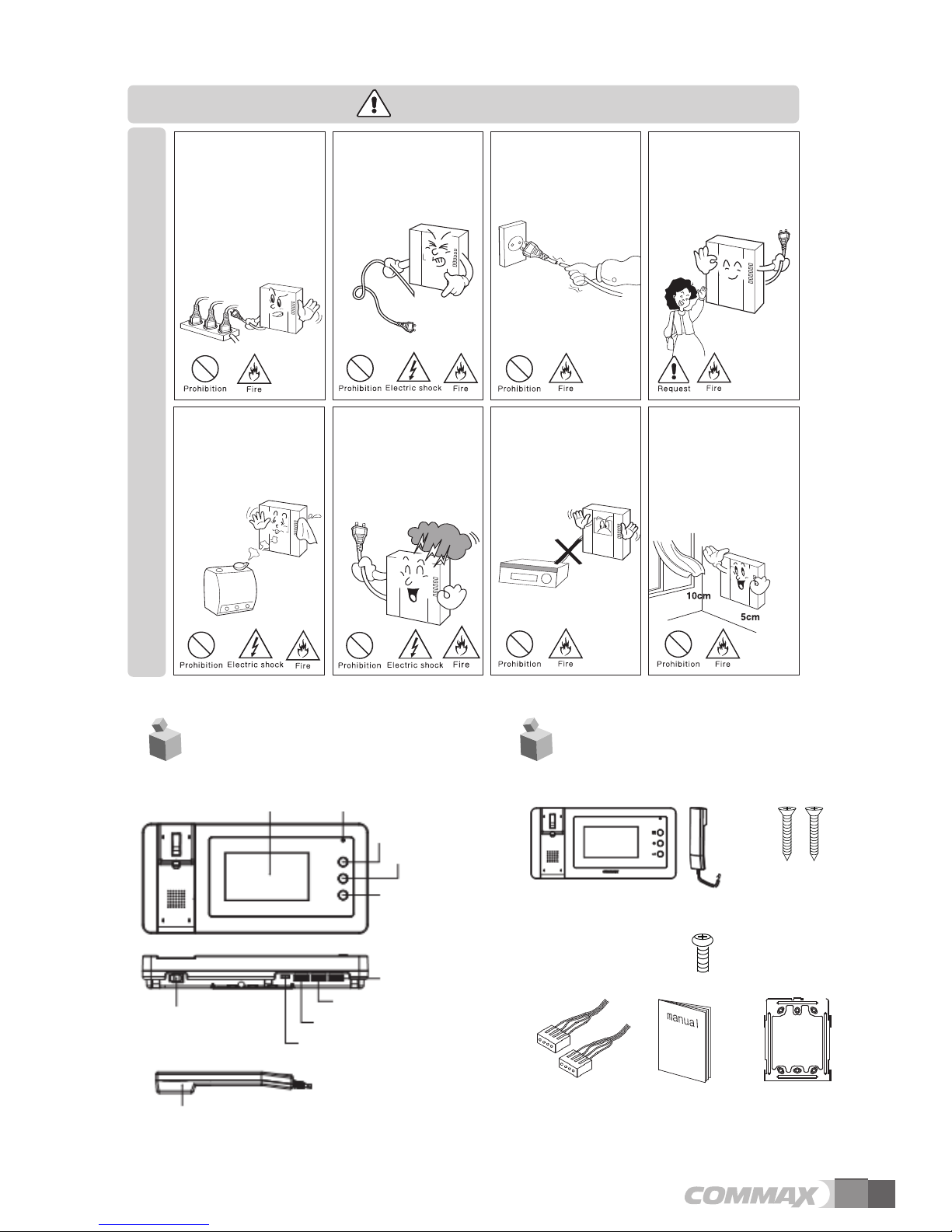 Prohibition Fire

Prohibition Electric shock Fire

Prohibition Fire

Request Fire

Prohibition Electric shock Fire

Prohibition Electric shock Fire

Prohibition Fire

10cm

5cm

Prohibition Fire

manual

COMMAX