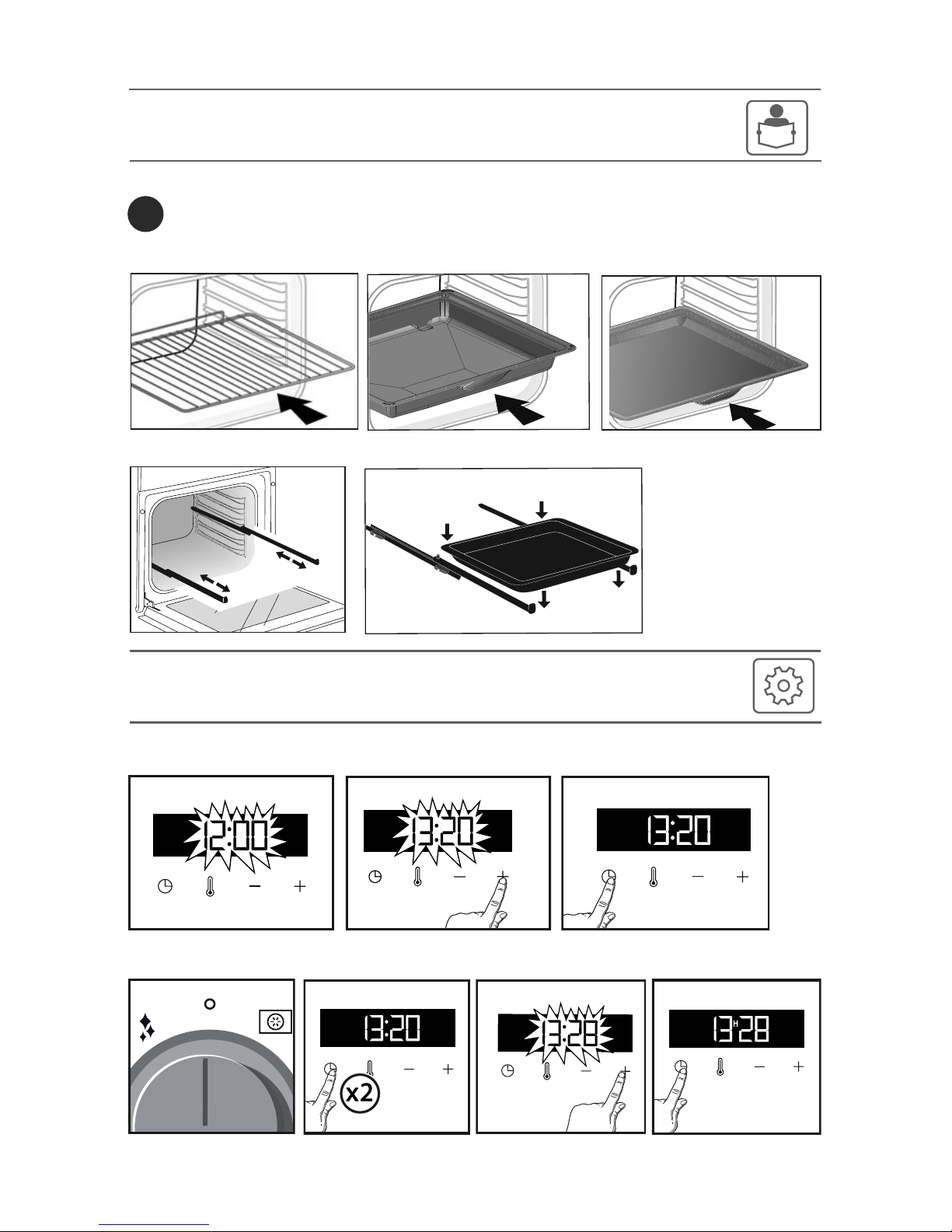 12:00

13:20

13:20

13:20

x2

13:28

13:28