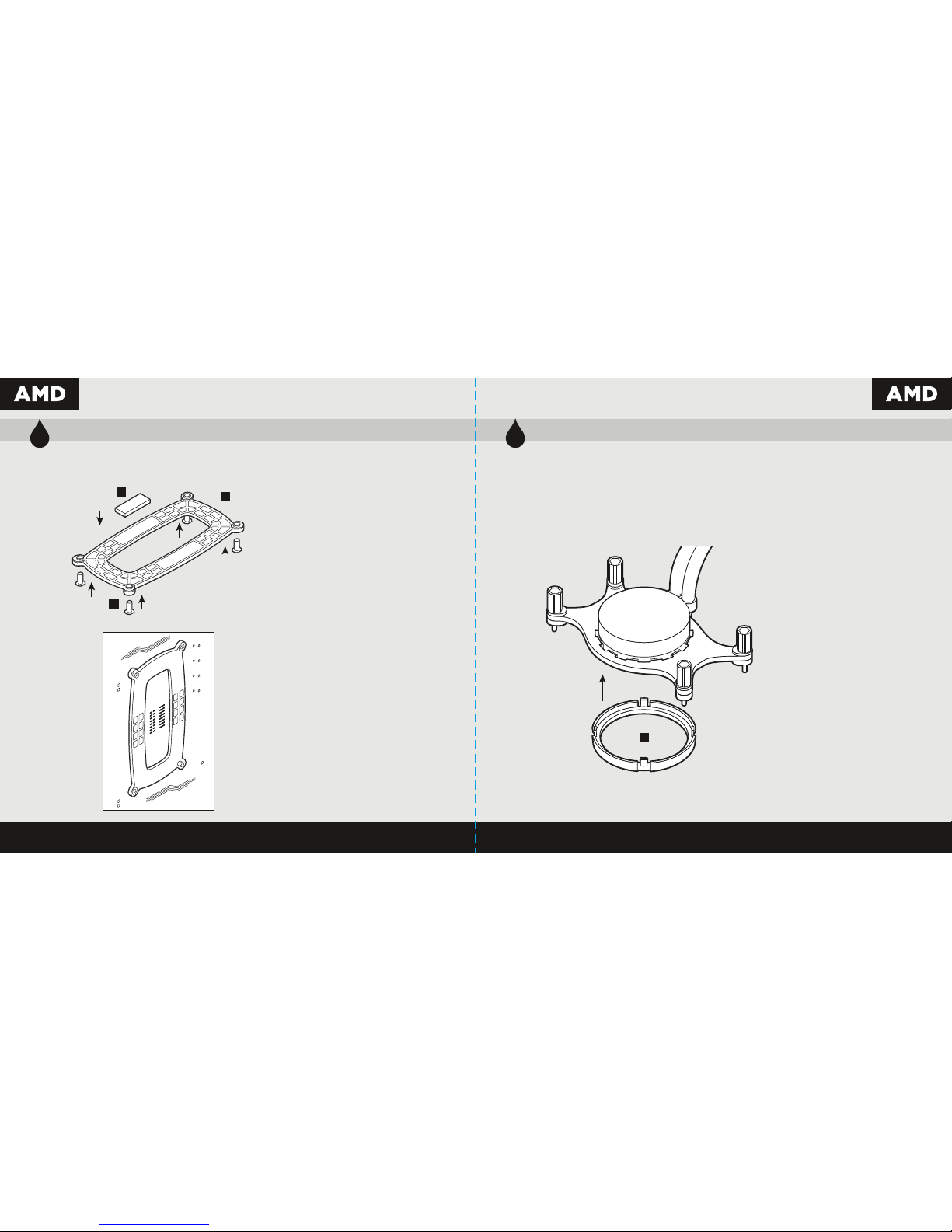 AMD

AMD