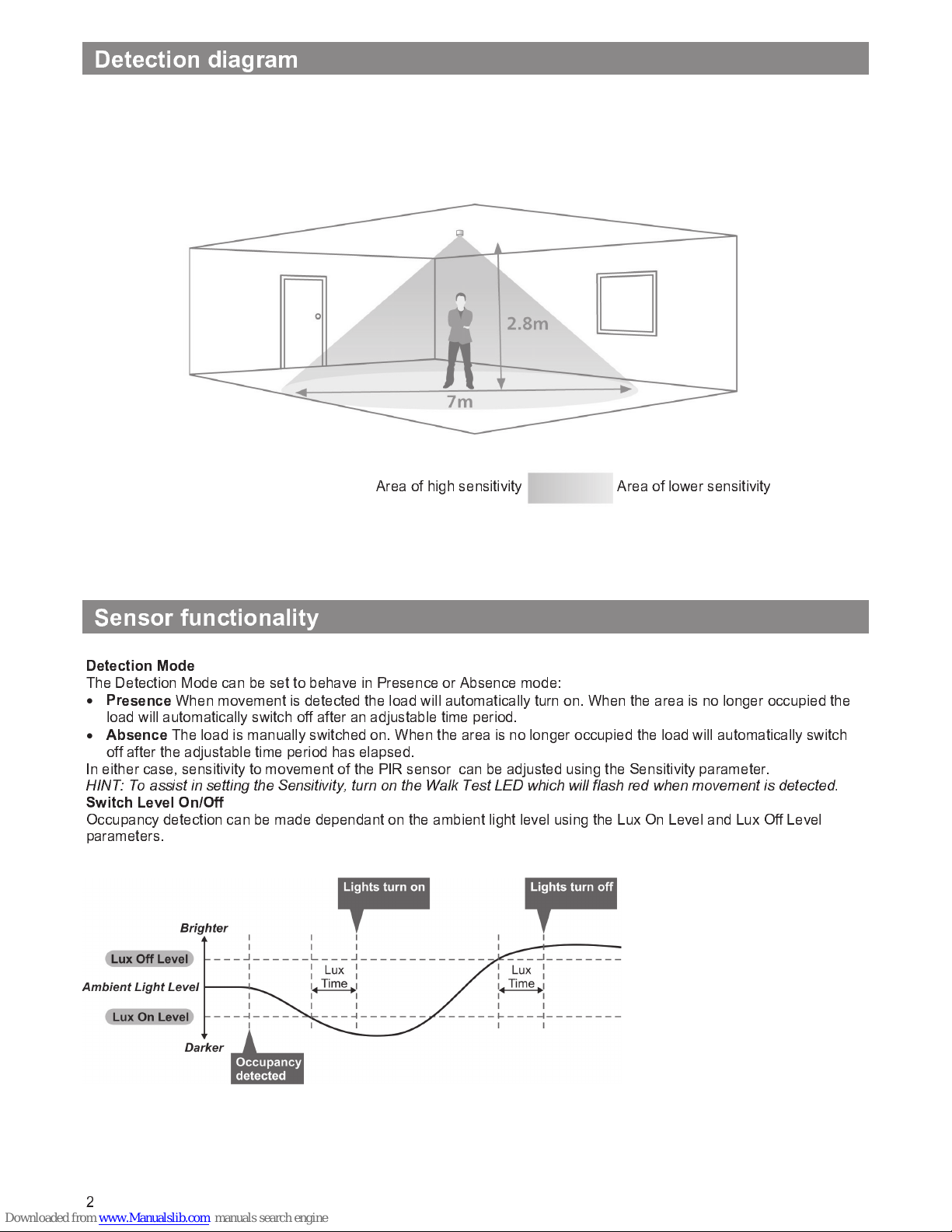 Detection diagram

2.8m

7m

Area of high sensitivity Area of lower sensitivity

Sensor functionality

Detection Mode
The Detection Mode can be set to behave in Presence or Absence mode:
• Presence When movement is detected the load will automatically turn on. When the area is no longer occupied the load will automatically switch off after an adjustable time period.
• Absence The load is manually switched on. When the area is no longer occupied the load will automatically switch off after the adjustable time period has elapsed.
In either case, sensitivity to movement of the PIR sensor can be adjusted using the Sensitivity parameter.
HINT: To assist in setting the Sensitivity, turn on the Walk Test LED which will flash red when movement is detected.
Switch Level On/Off
Occupancy detection can be made dependant on the ambient light level using the Lux On Level and Lux Off Level parameters.

Lights turn on

Lights turn off

Brighter

Lux Off Level

Ambient Light Level

Lux On Level

Darker

Lux Time

Lux Time

Occupancy detected

2

Downloaded from www.Manualslib.com manuals search engine