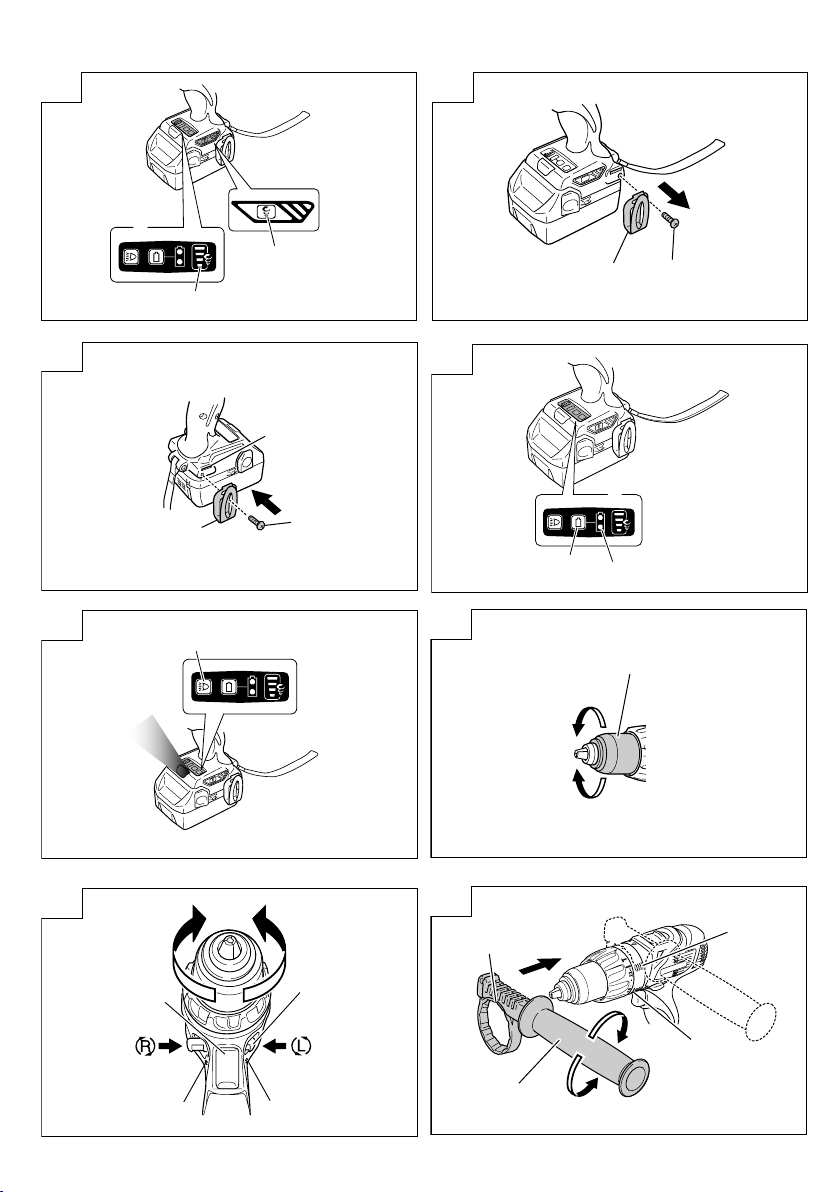 Ⓡ
Ⓛ