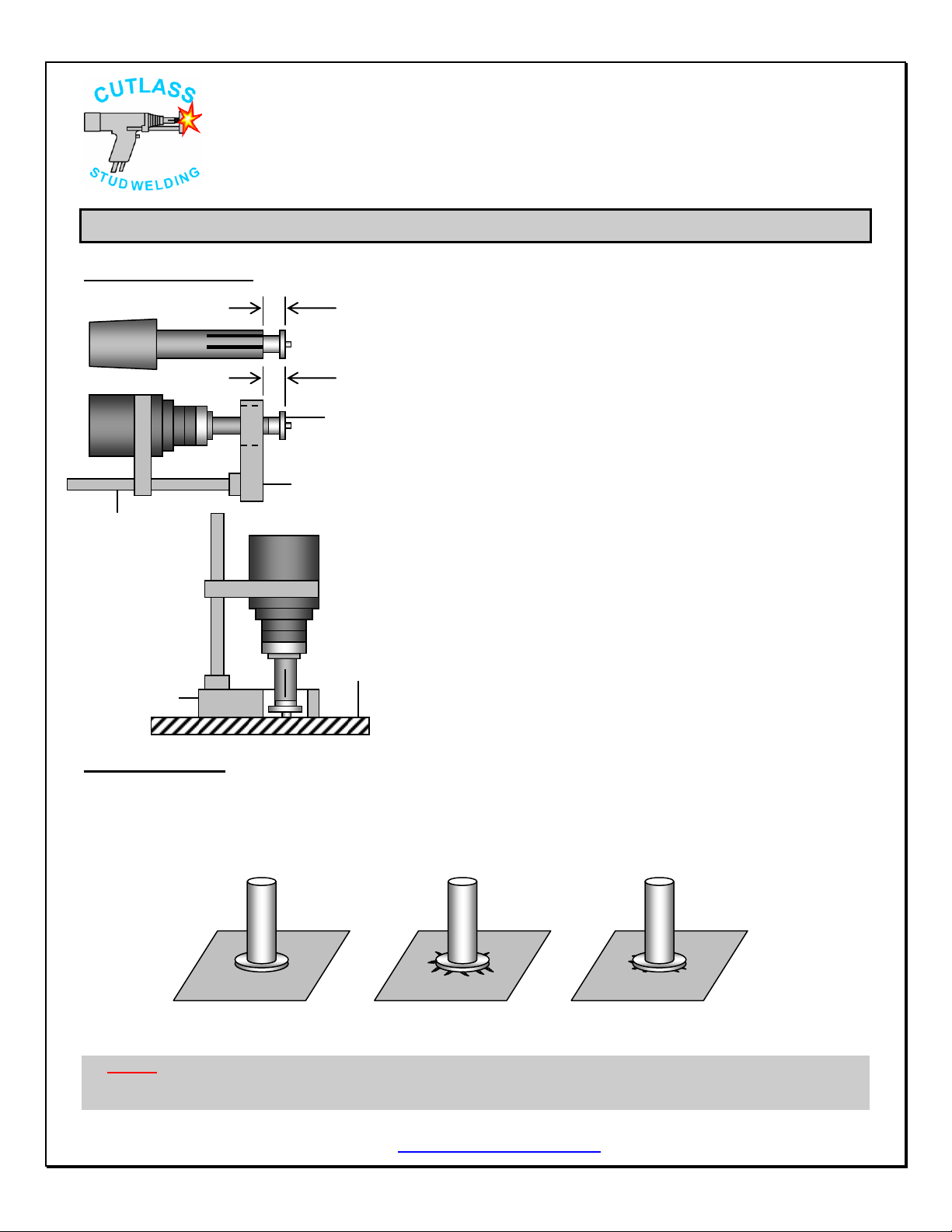 CUTLASS
STUD WELDING