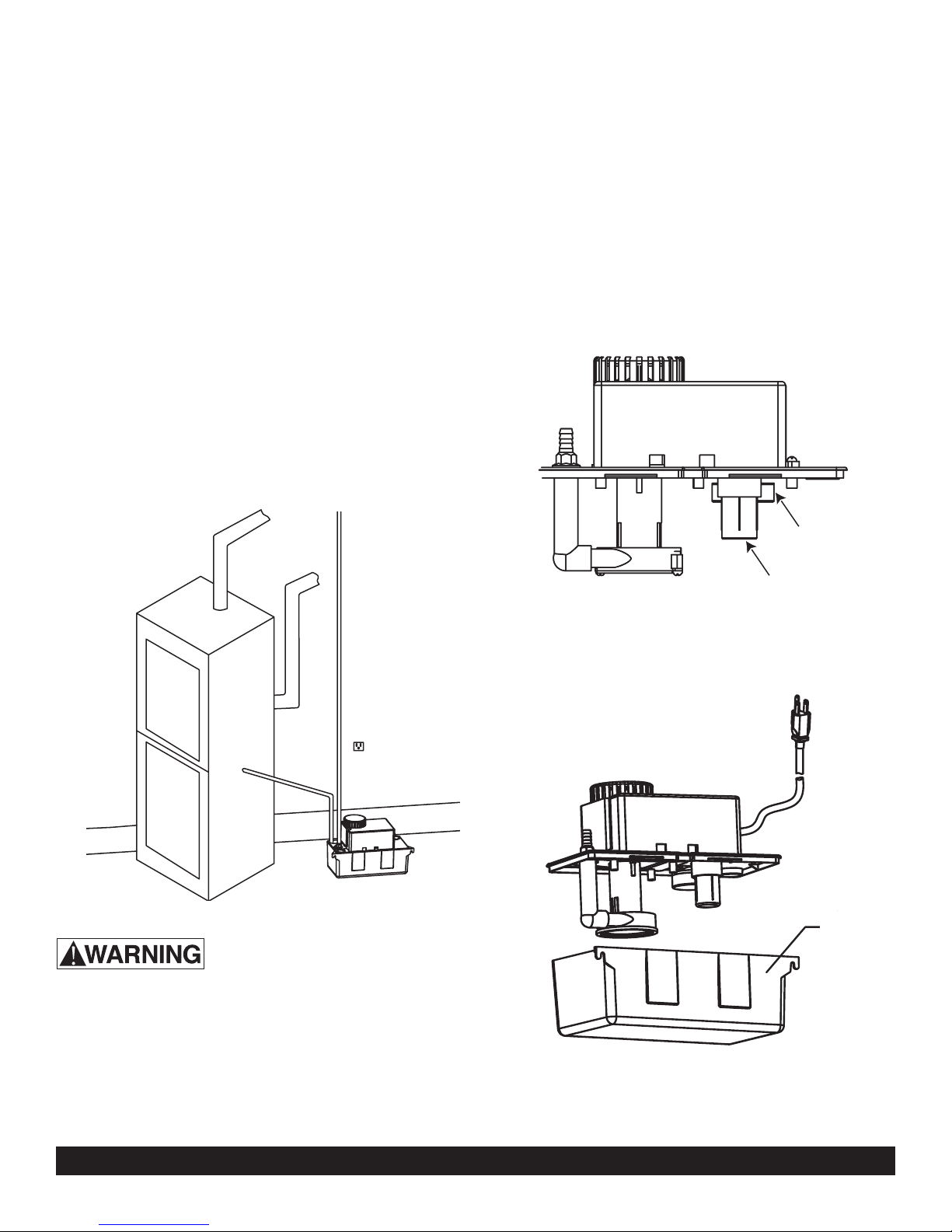 WARNING