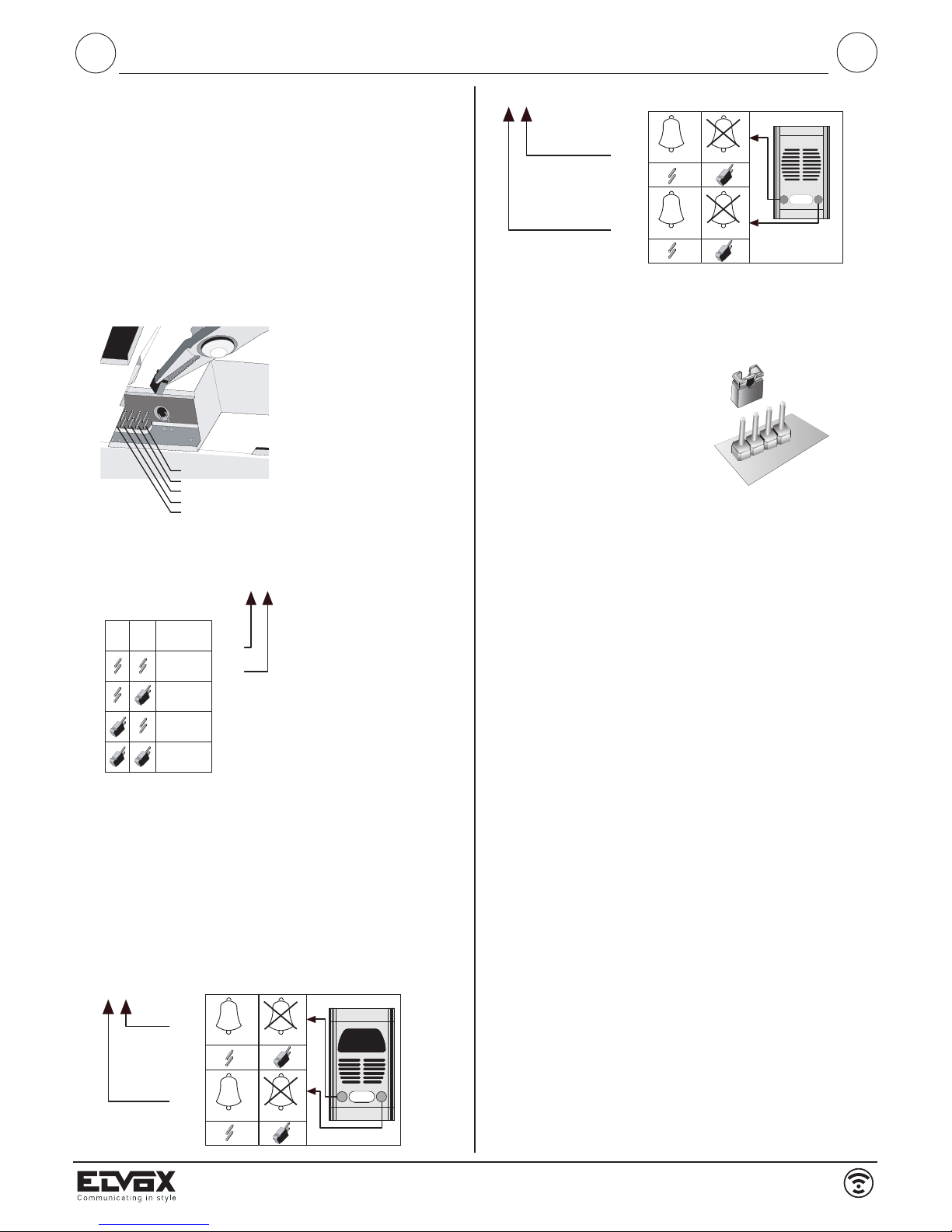 ELVOX
Communicating in style