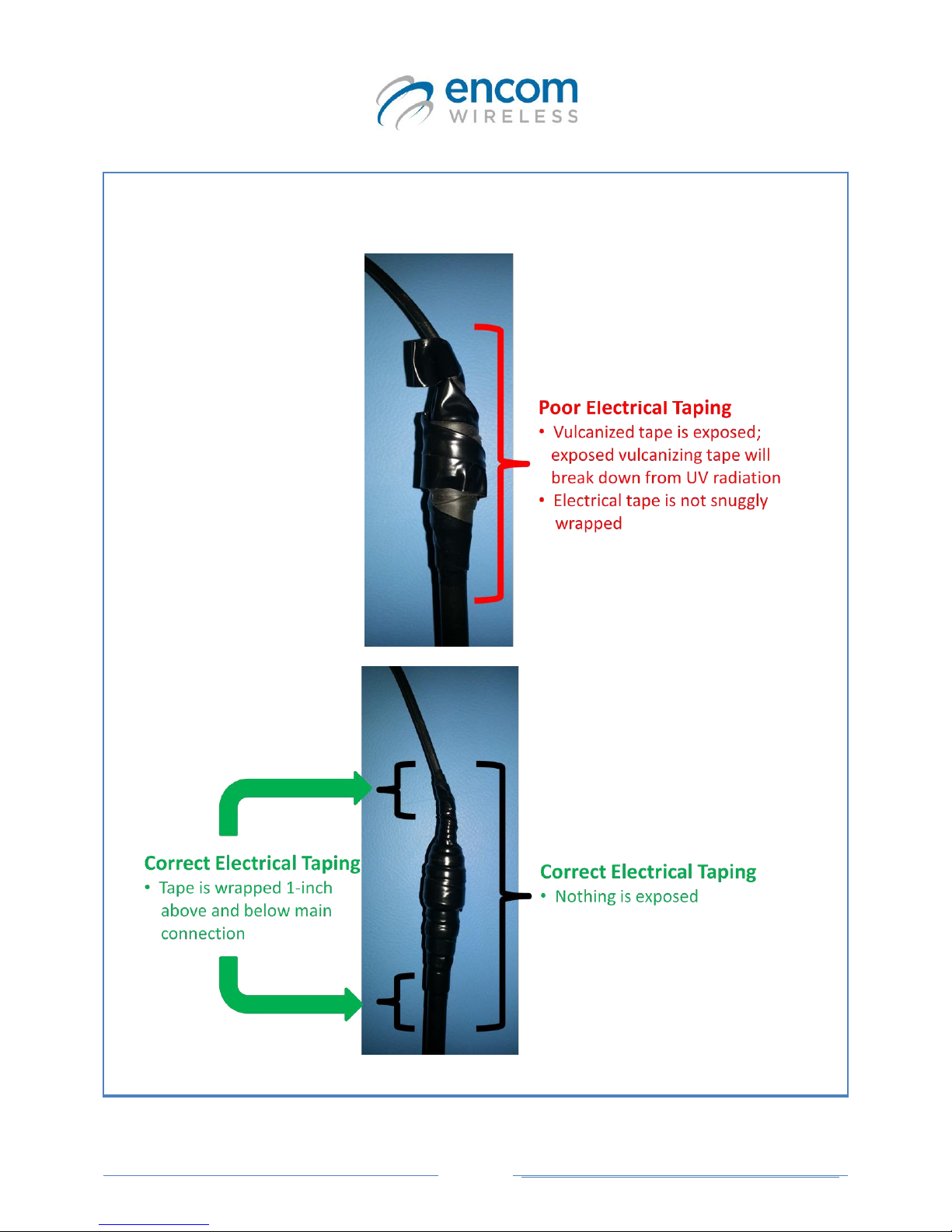 encom
WIRELESS

Poor Electrical Taping
• Vulcanized tape is exposed; exposed vulcanizing tape will break down from UV radiation
• Electrical tape is not snuggly wrapped

Correct Electrical Taping
• Tape is wrapped 1-inch above and below main connection

Correct Electrical Taping
• Nothing is exposed