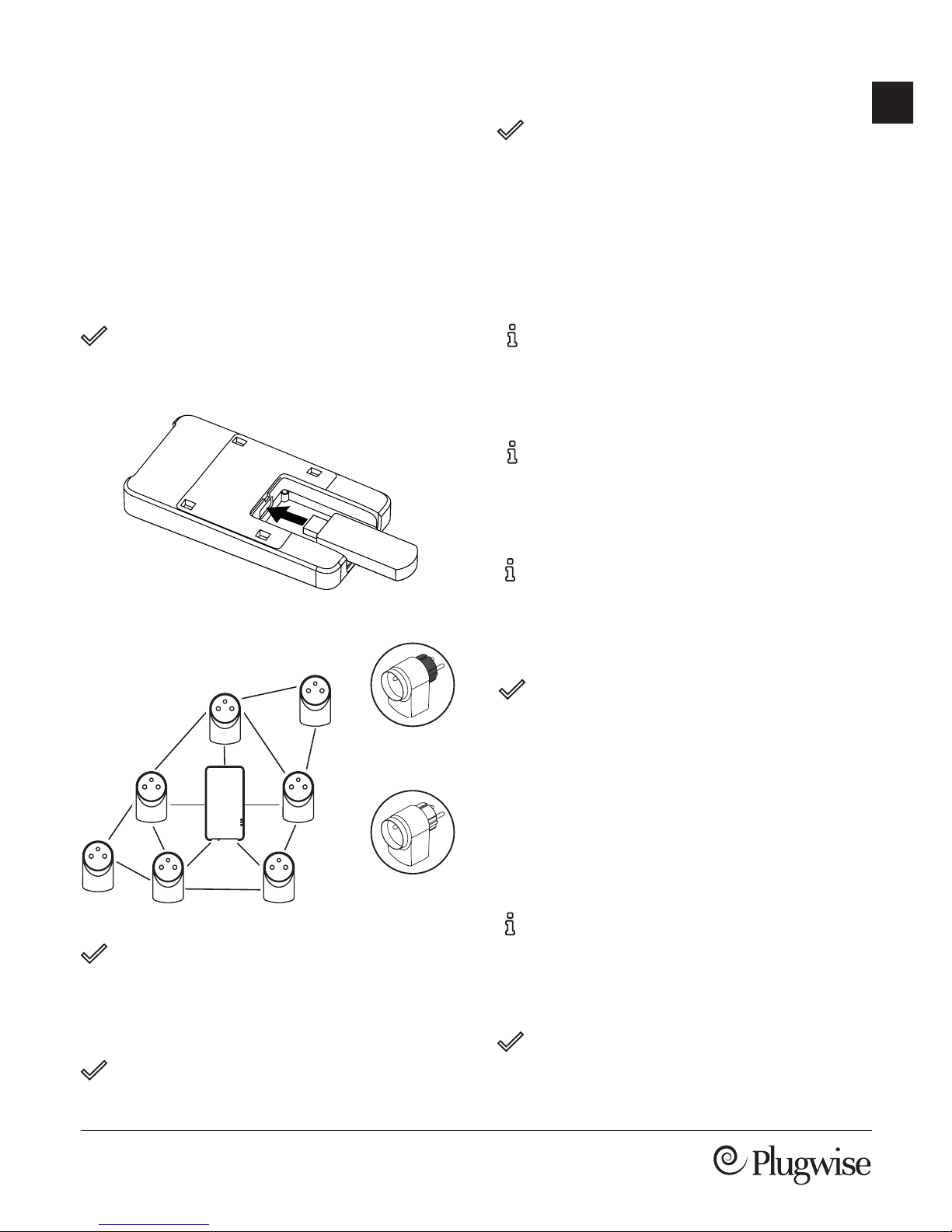 Plugwise