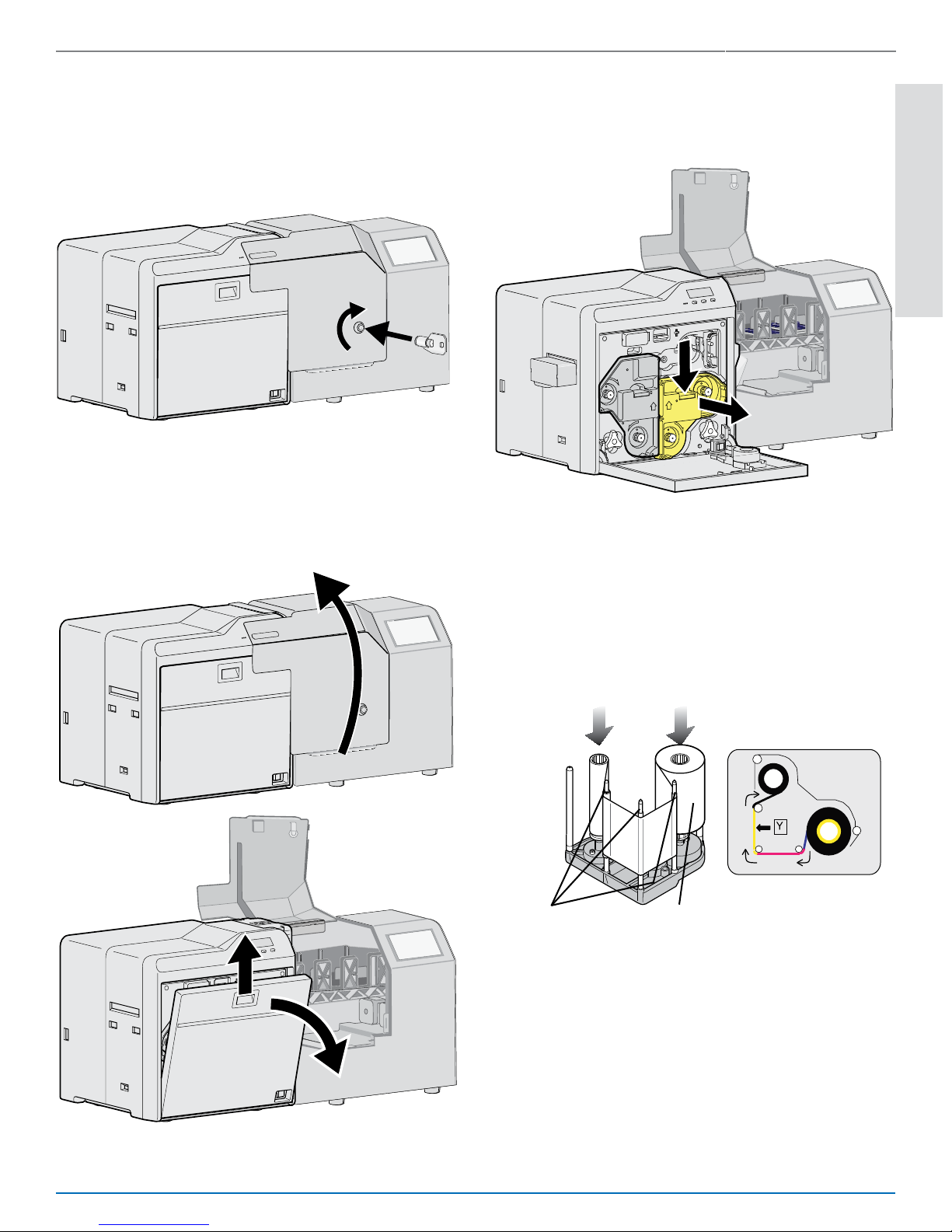 Y