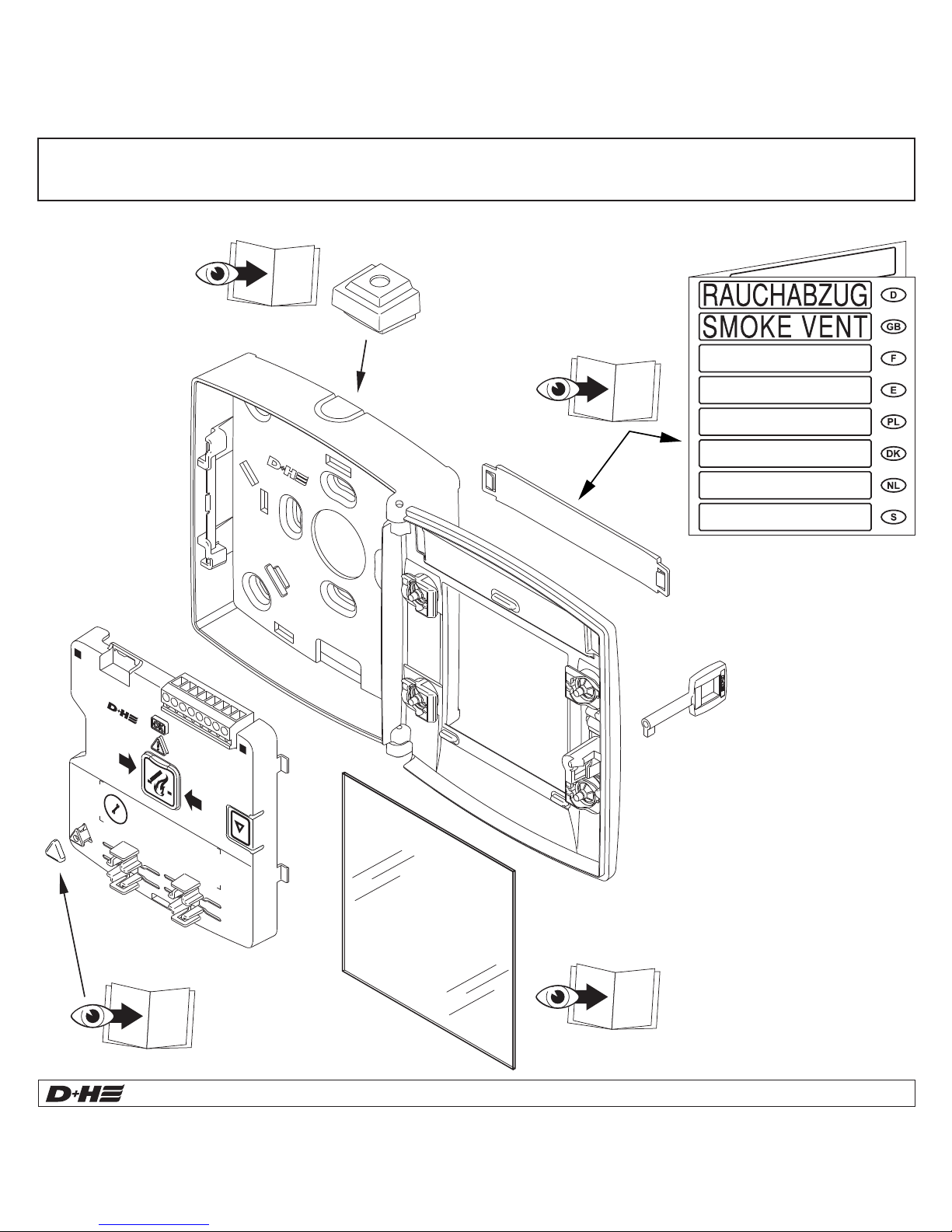 RAUCHABZUG D
SMOKE VENT GB
F
E
PL
DK
NL
S

D+H

D+H

D+H