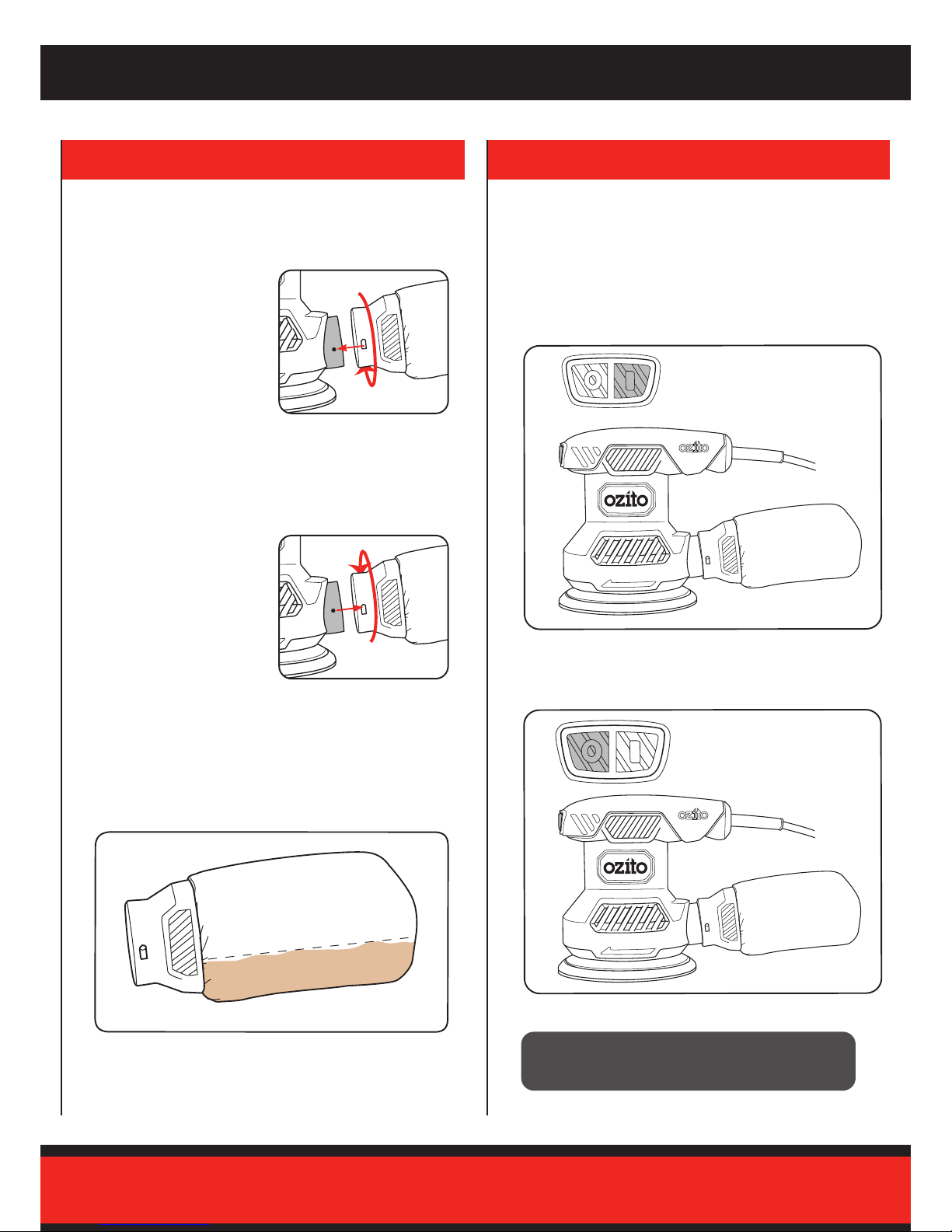 ozito

ozito

ozito

ozito