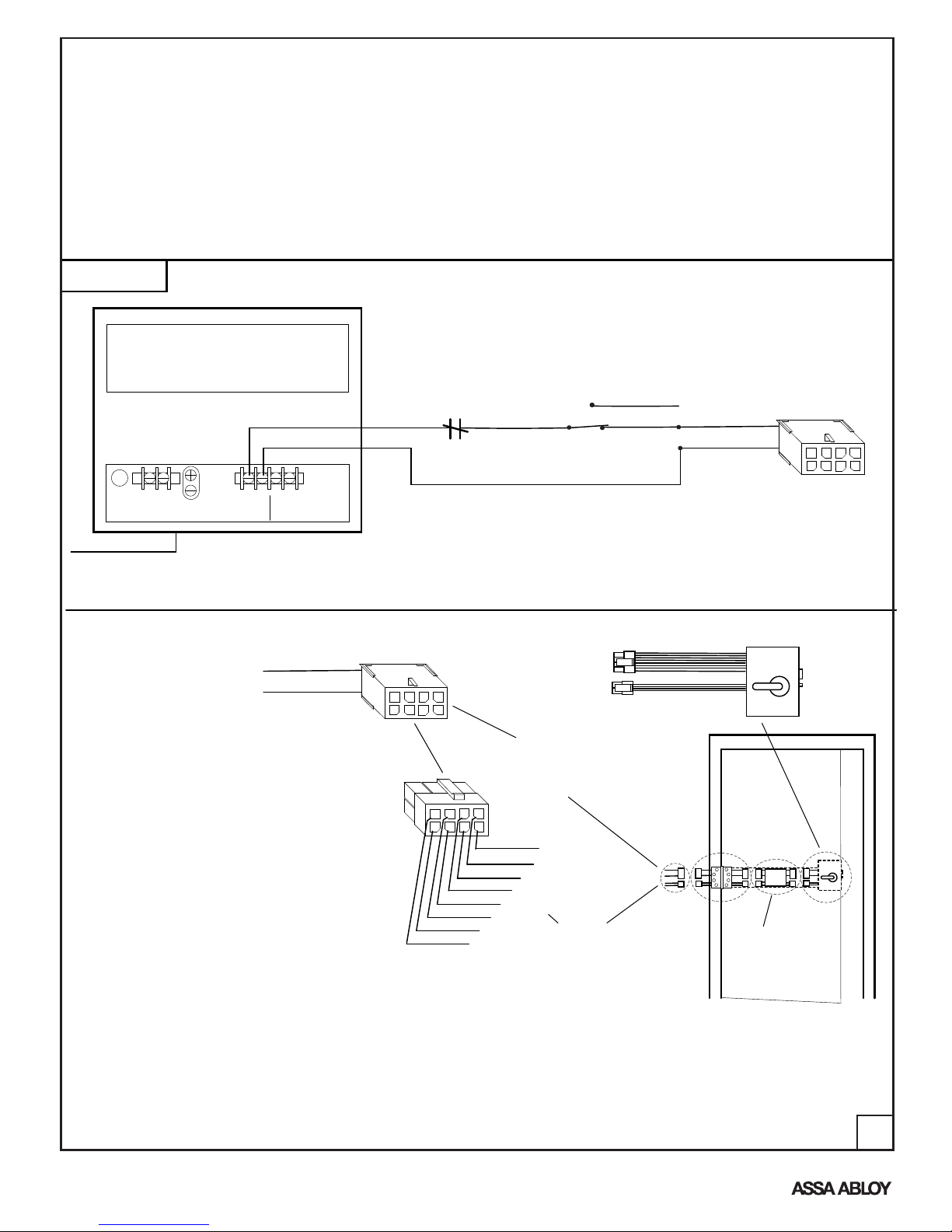 ASSA ABLOY