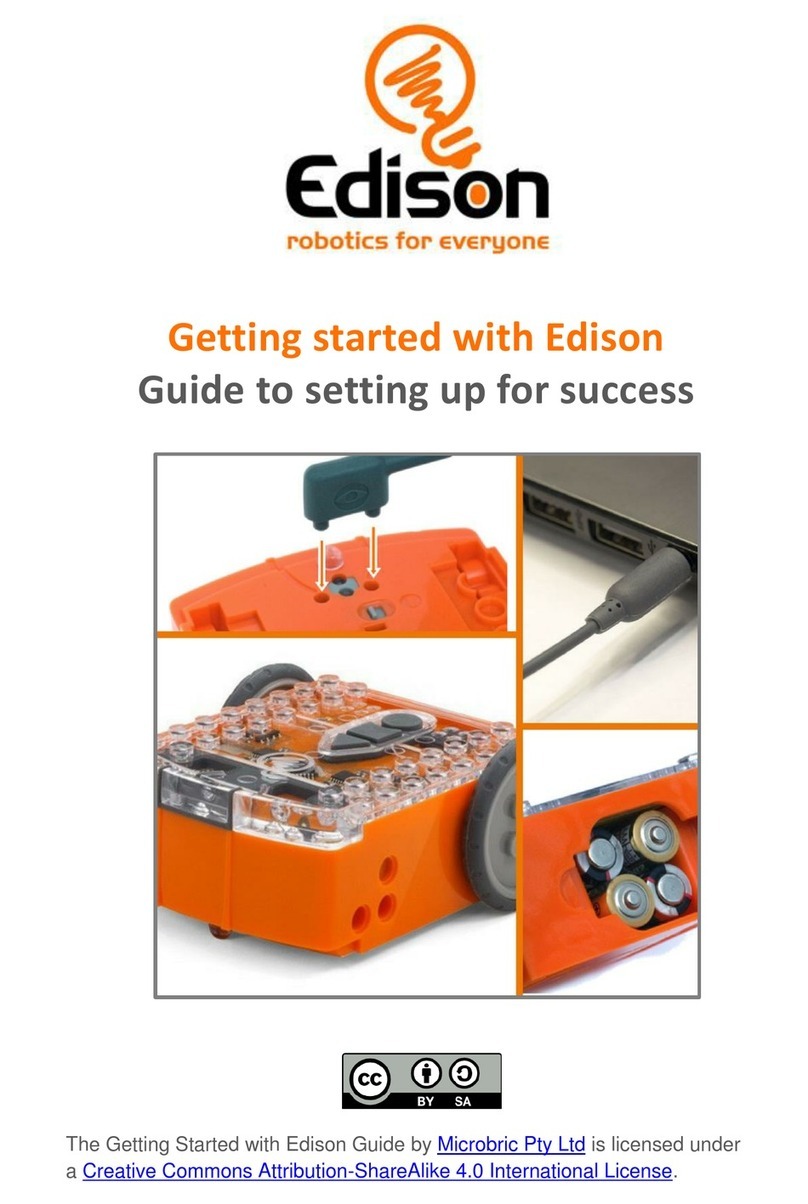 Edison
robotics for everyone

Getting started with Edison
Guide to setting up for success

cc BY SA

The Getting Started with Edison Guide by Microbric Pty Ltd is licensed under a Creative Commons Attribution-ShareAlike 4.0 International License.