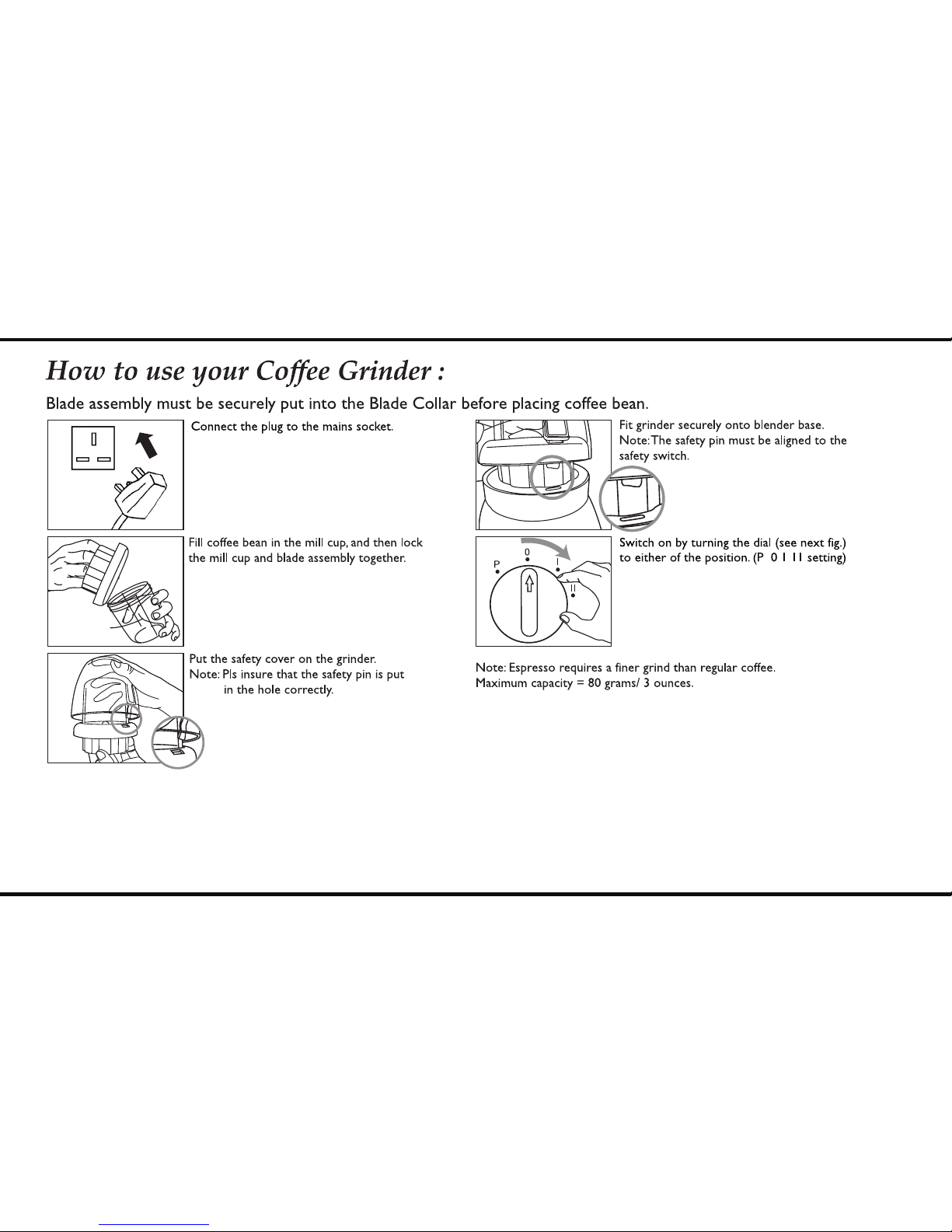 How to use your Coffee Grinder :

Blade assembly must be securely put into the Blade Collar before placing coffee bean.

Connect the plug to the mains socket.

Fill coffee bean in the mill cup, and then lock the mill cup and blade assembly together.

Put the safety cover on the grinder.
Note: Pls insure that the safety pin is put in the hole correctly.

Fit grinder securely onto blender base.
Note: The safety pin must be aligned to the safety switch.

P
0
I
II

Switch on by turning the dial (see next fig.) to either of the position. (P 0 I II setting)

Note: Espresso requires a finer grind than regular coffee.
Maximum capacity = 80 grams/ 3 ounces.