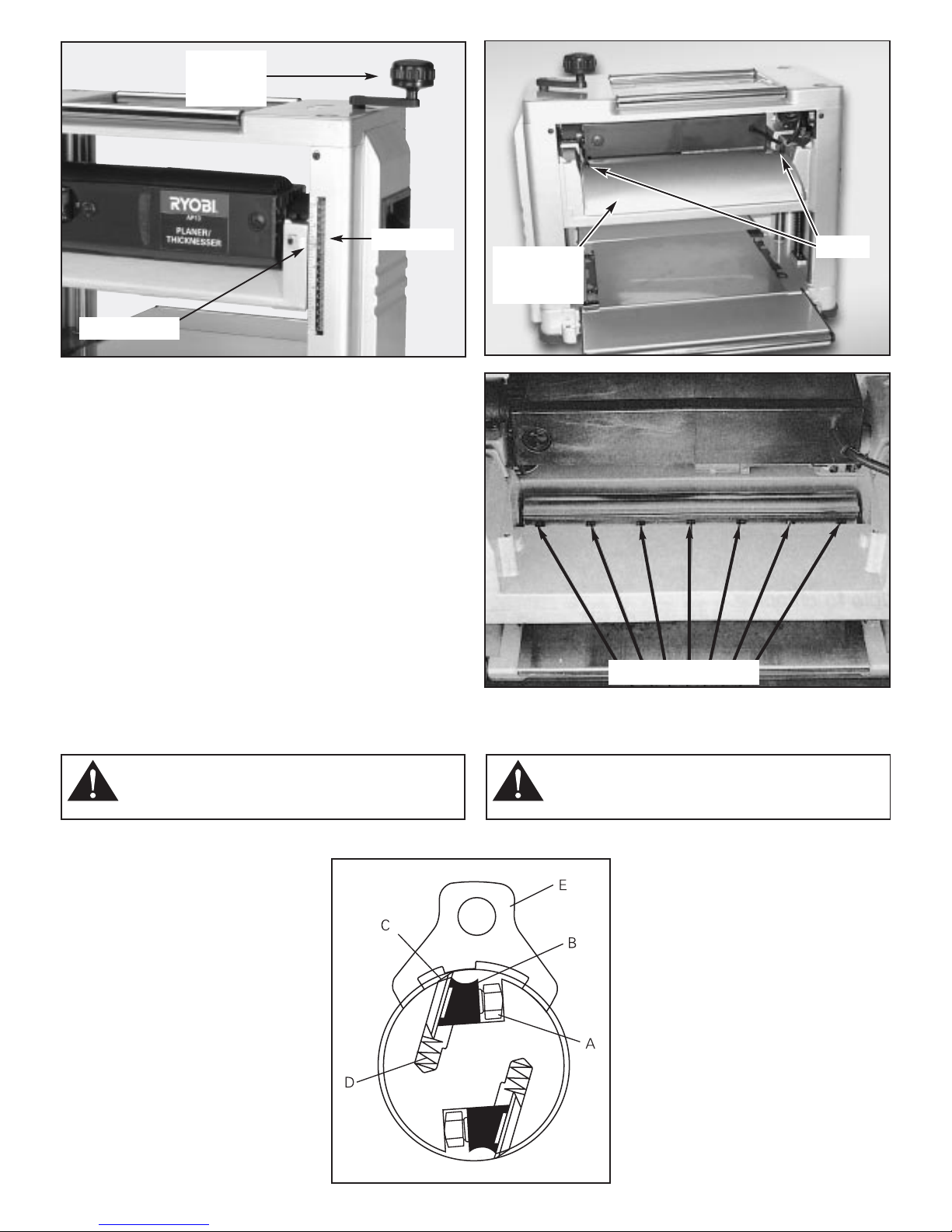 RYOBI
AP13
PLANER/
THICKNESSER

E
C
B
A
D