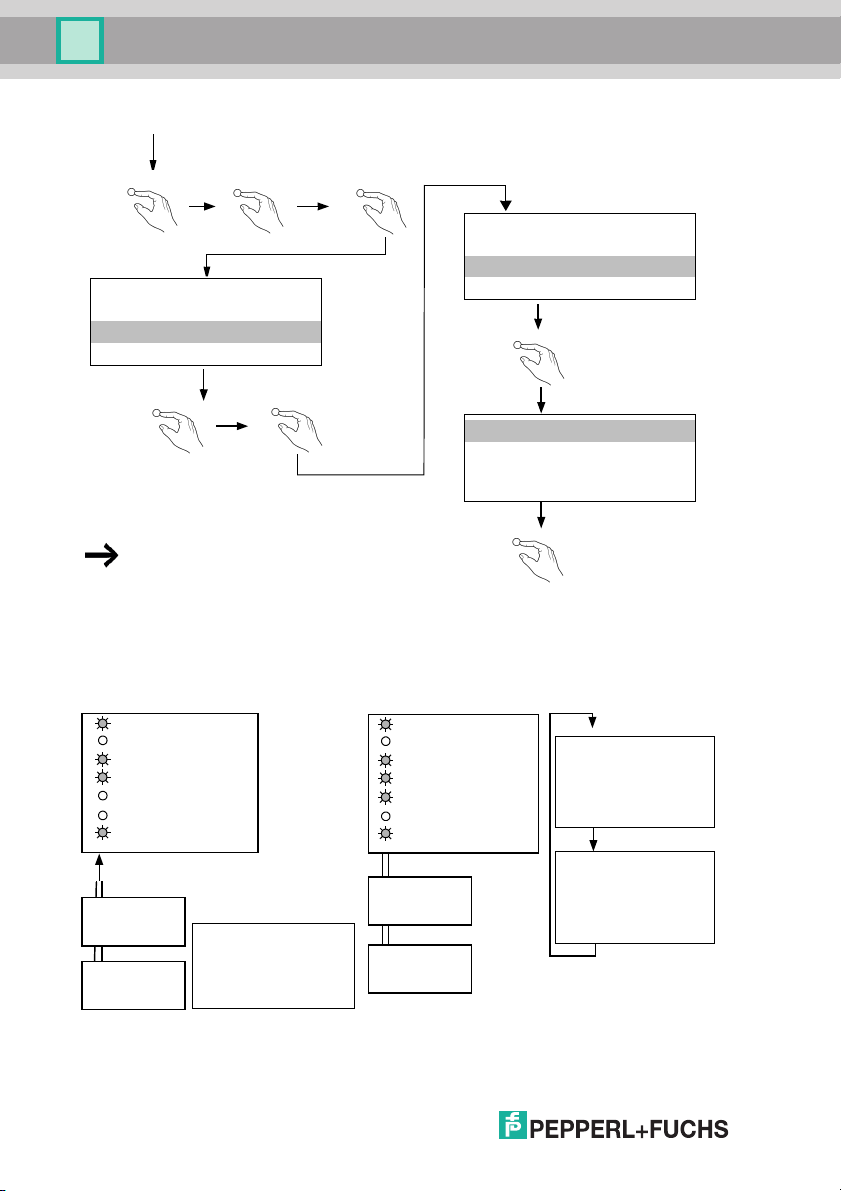 PEPPERL+FUCHS