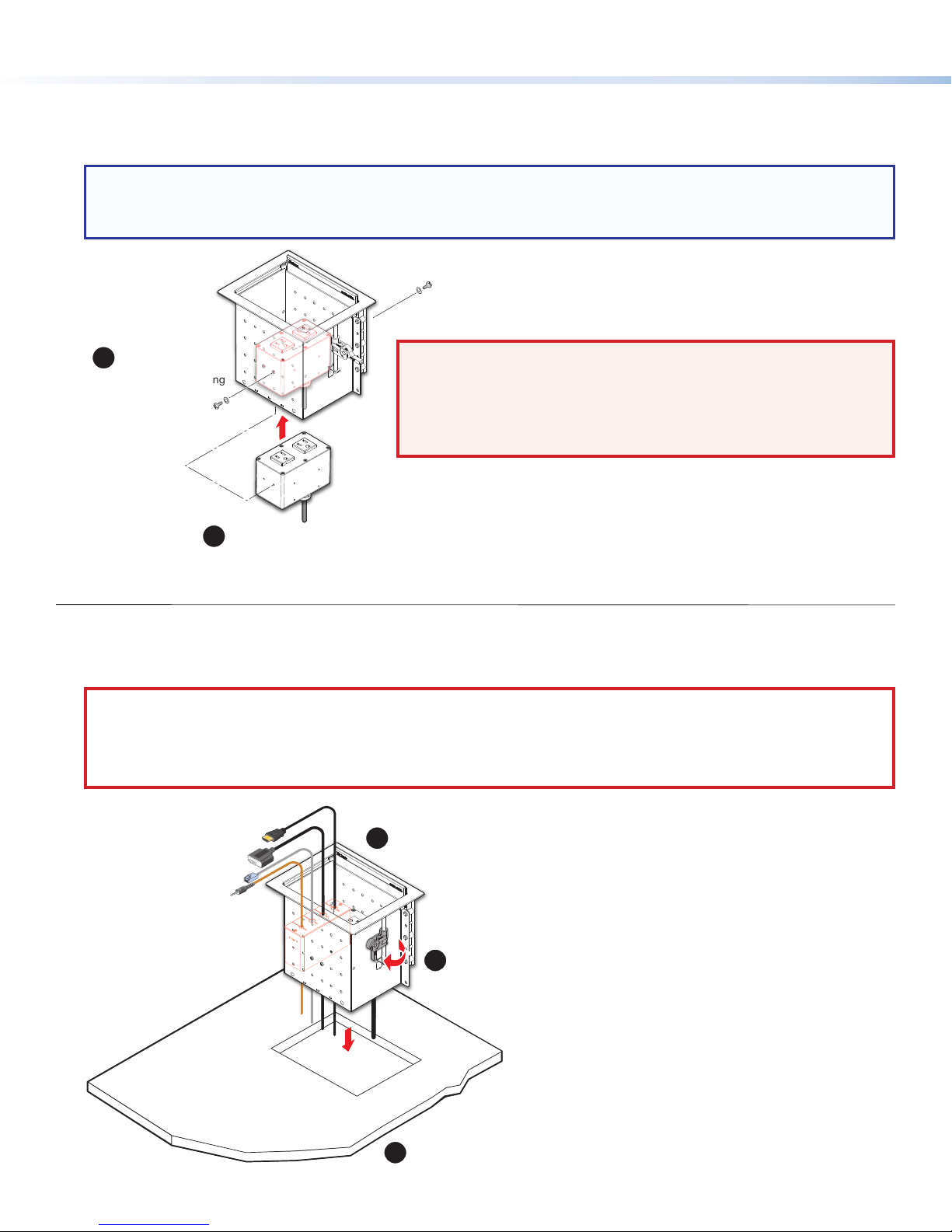 ng