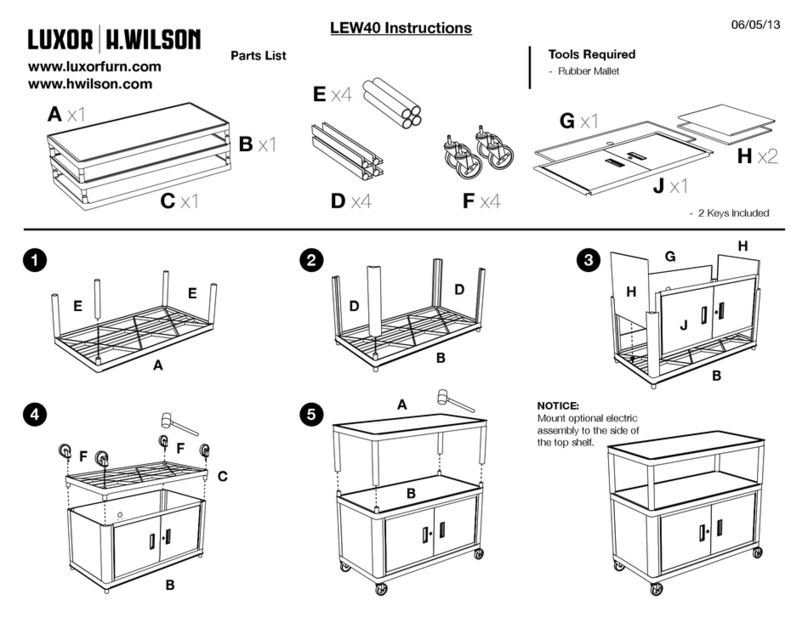 LUXOR | H.WILSON
www.luxorfurn.com
www.hwilson.com

LEW40 Instructions

06/05/13

Parts List

Tools Required
- Rubber Mallet

A x1
B x1
C x1
E x4
D x4
F x4
G x1
H x2
J x1

- 2 Keys Included

1
E
E
A

2
D
D
B

3
G
H
H
J
B

4
F
F
C
B

5
A
B

NOTICE:
Mount optional electric assembly to the side of the top shelf.