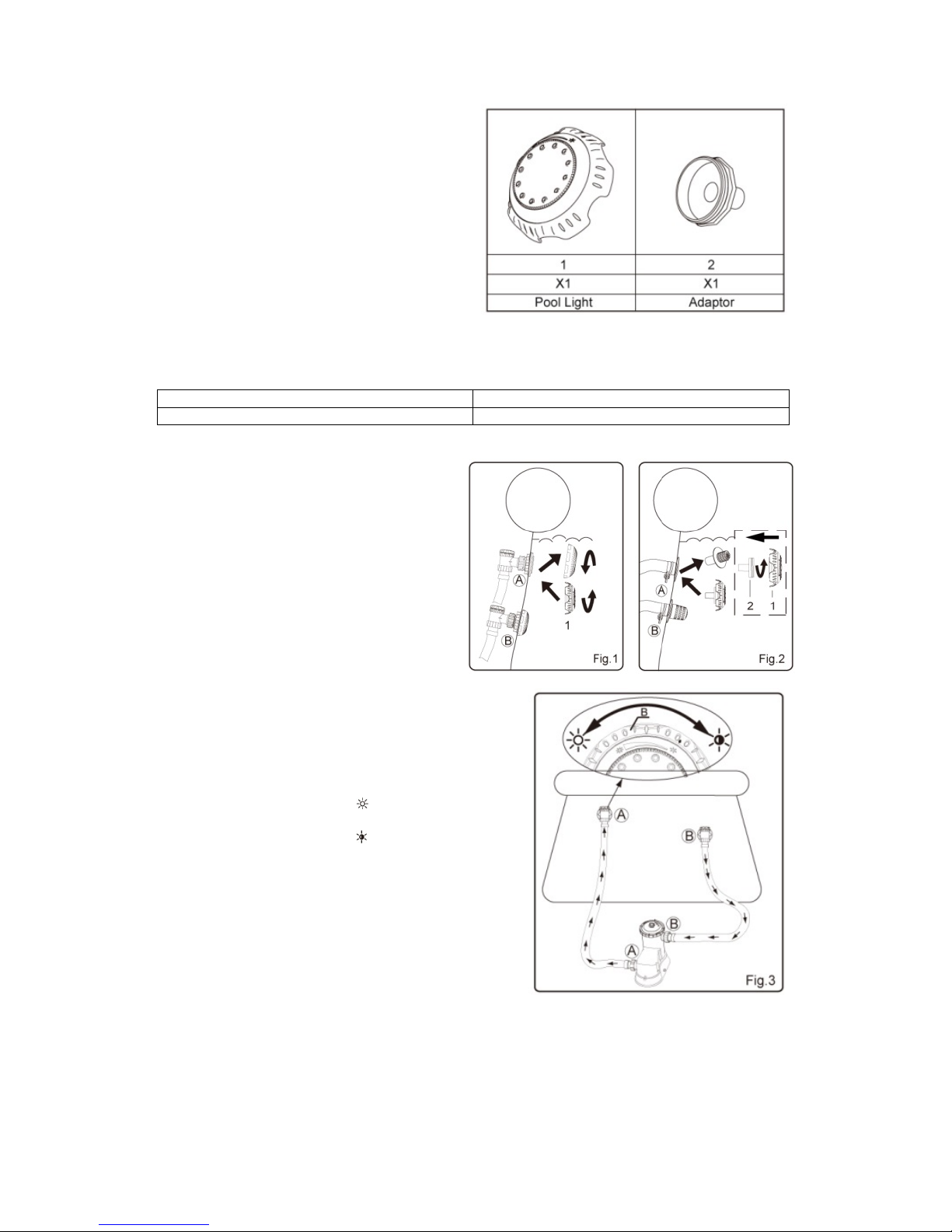 | 1 | 2 |
|---|---|
| X1 | X1 |
| Pool Light | Adaptor |

Ⓐ
Ⓑ
1
Fig.1

Ⓐ
Ⓑ
2
1
Fig.2

B
Ⓐ
Ⓑ
Ⓑ
Ⓐ
Fig.3