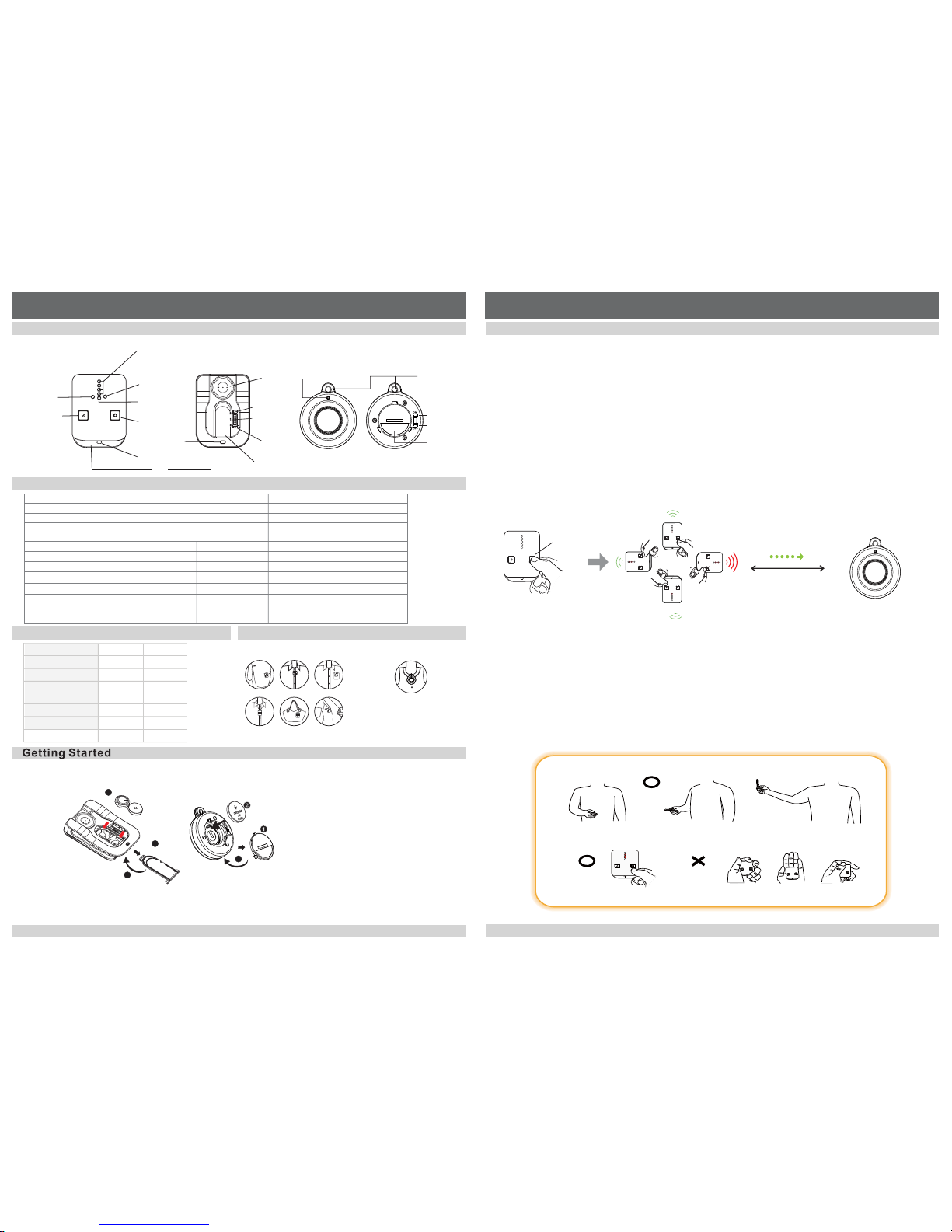 Getting Started