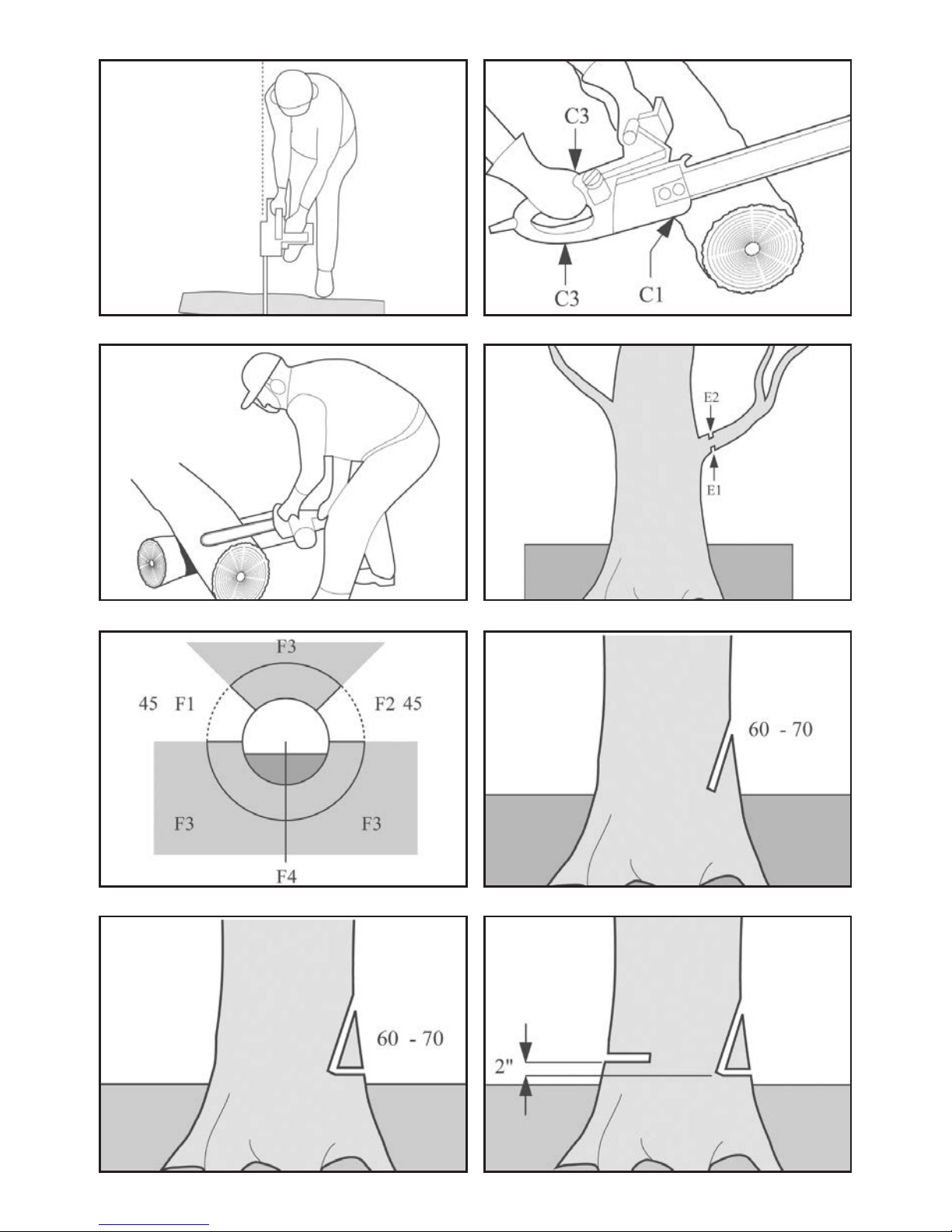 C3

C3

C1

E2

E1

F3

45 F1

F2 45

F3

F3

F4

60 - 70

60 - 70

2"