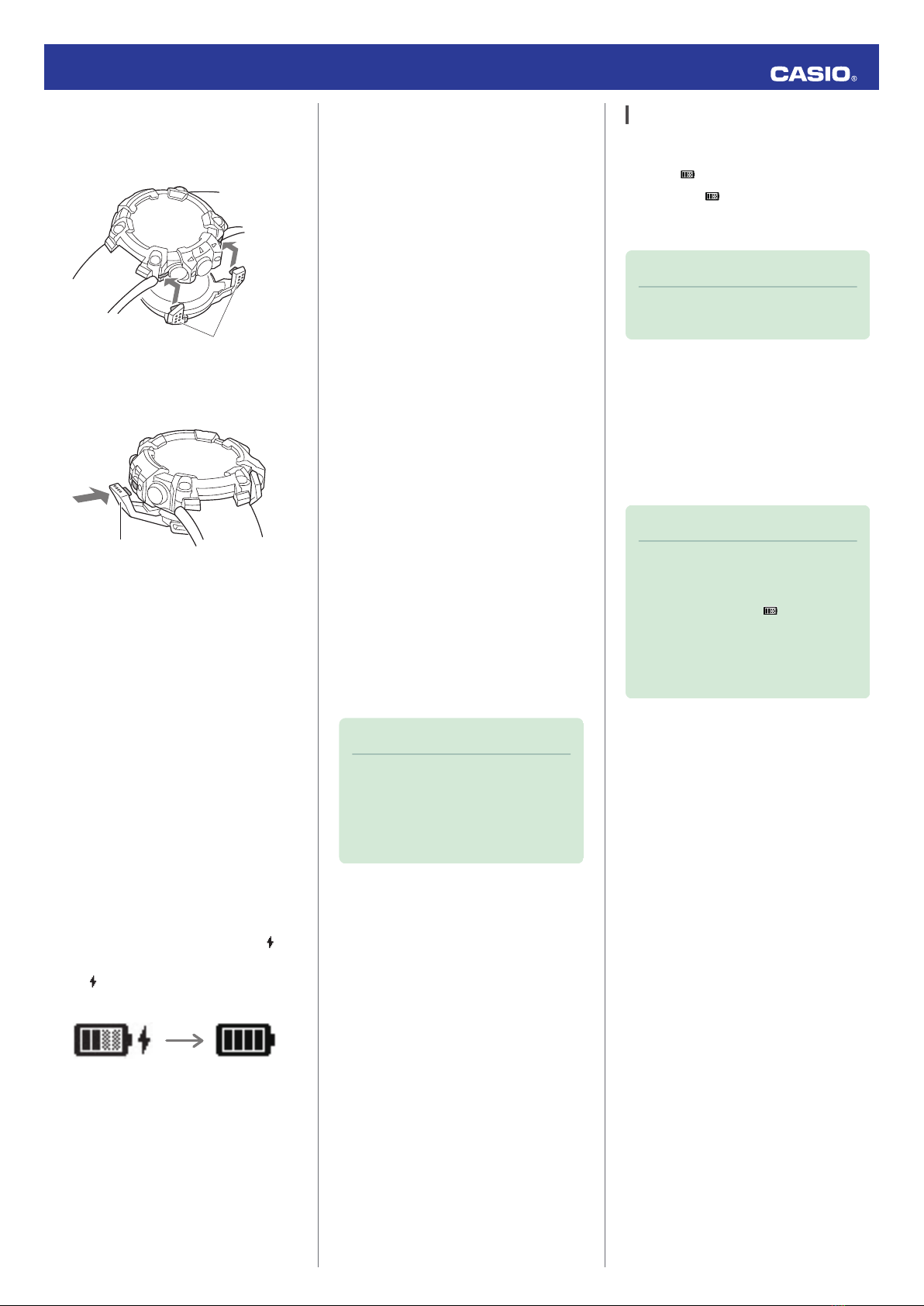 CASIO®