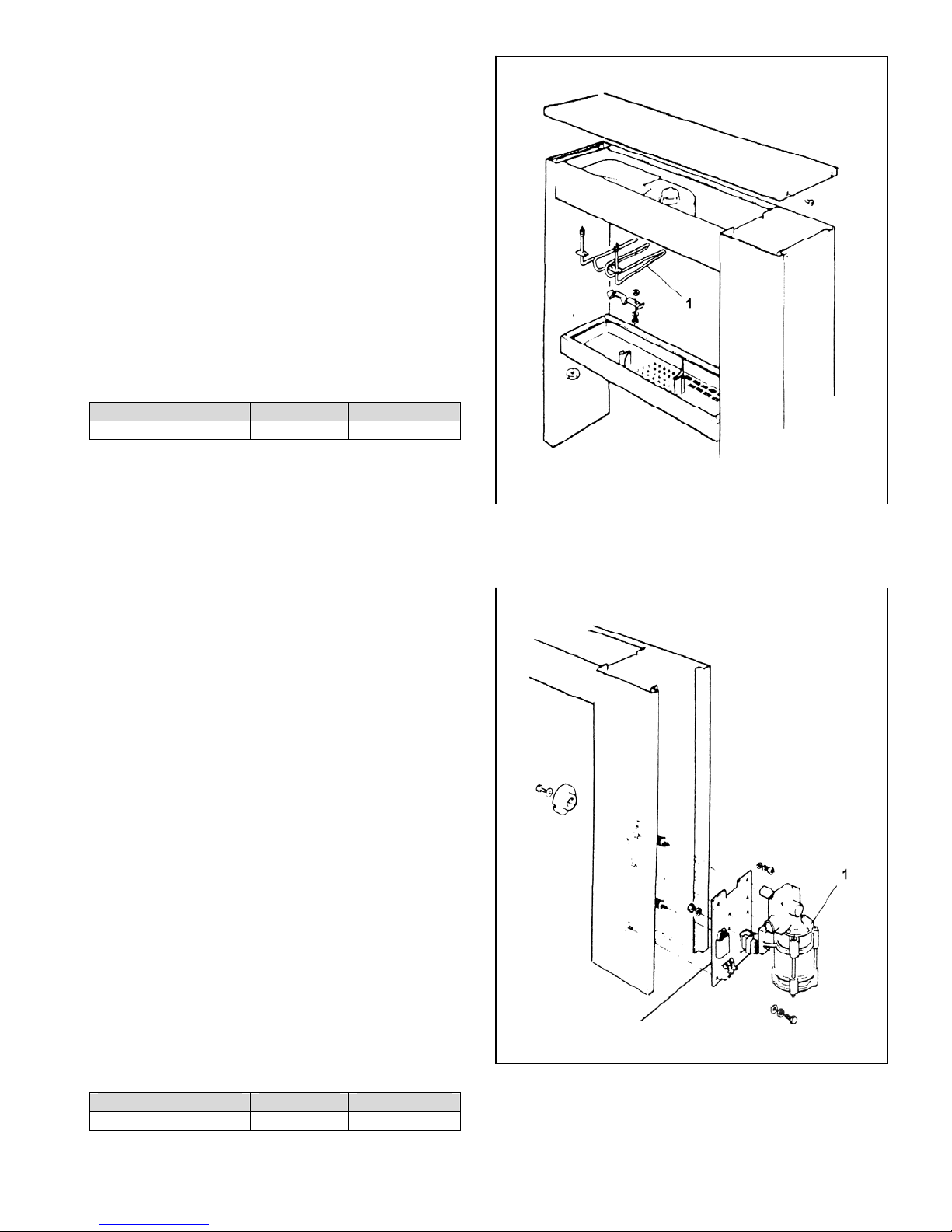 1

1