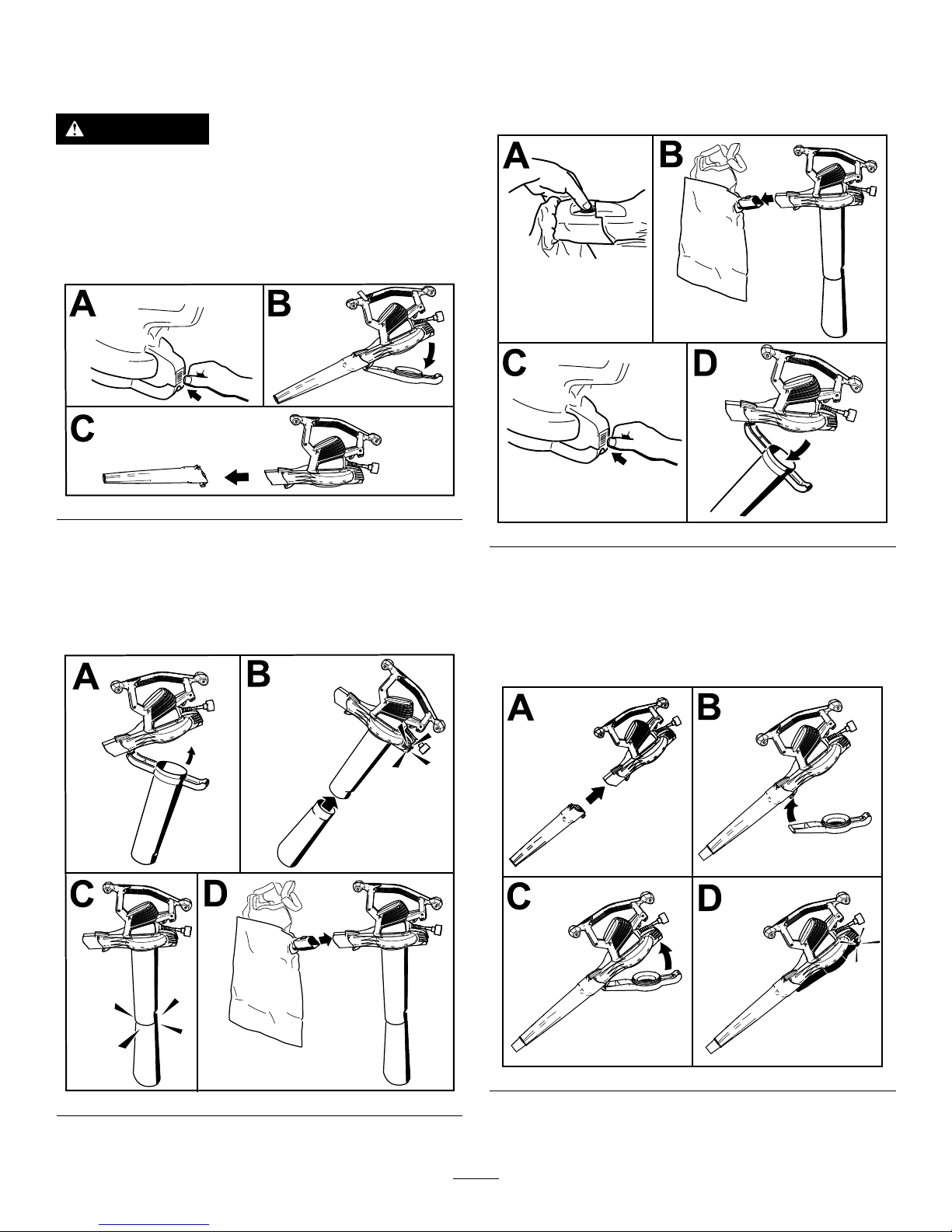 A

B

C

A

B

C

D

A

B

C

D

A

B

C

D