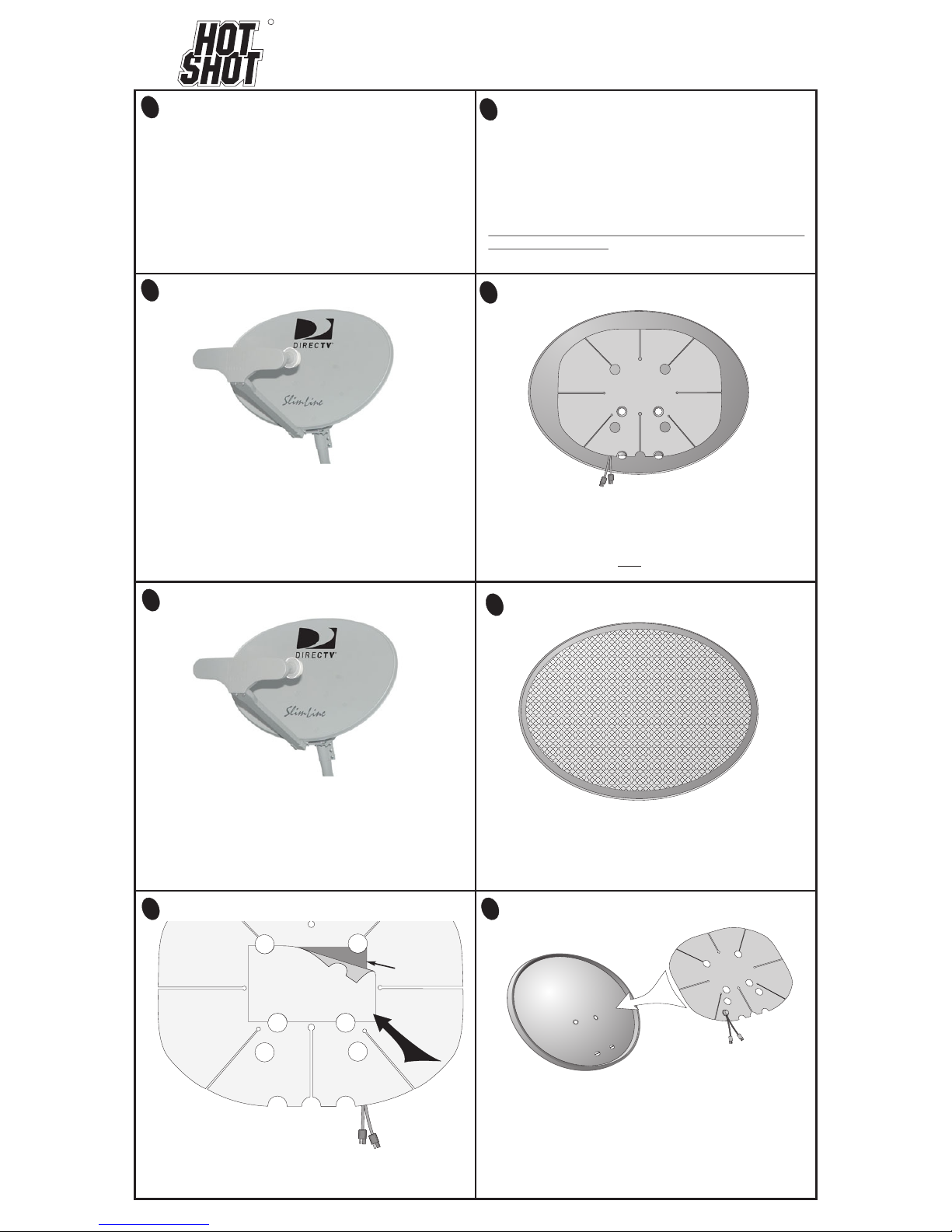 HOT SHOT

DIRECTV

SlimLine

DIRECTV

SlimLine