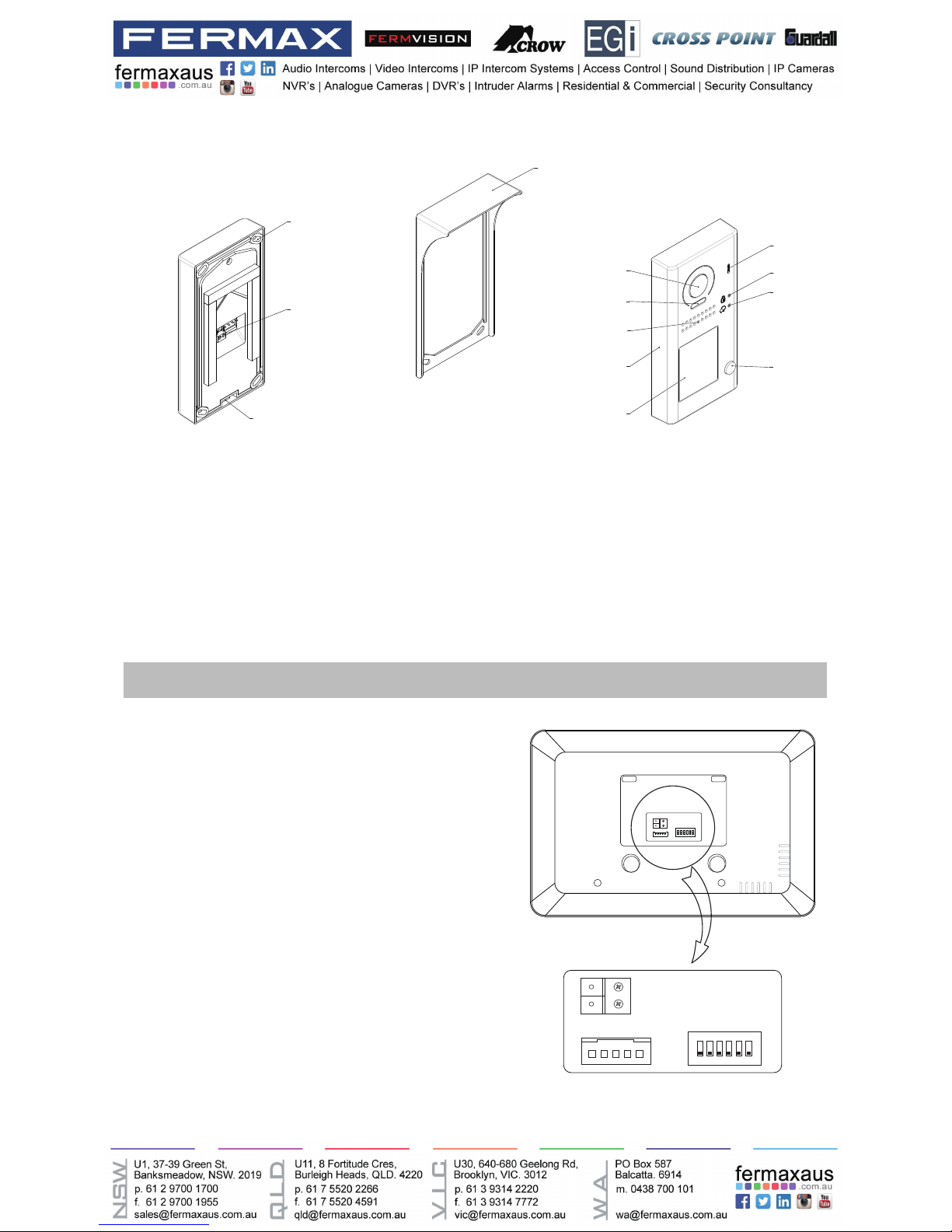 FERMAX FERMVISION CROW EGi CROSS POINT Guardall

fermaxaus .com.au

Audio Intercoms | Video Intercoms | IP Intercom Systems | Access Control | Sound Distribution | IP Cameras
NVR's | Analogue Cameras | DVR's | Intruder Alarms | Residential & Commercial | Security Consultancy

NSW
U1, 37-39 Green St, Banksmeadow, NSW. 2019
p. 61 2 9700 1700
f. 61 2 9700 1955
sales@fermaxaus.com.au

QLD
U11, 8 Fortitude Cres, Burleigh Heads, QLD. 4220
p. 61 7 5520 2266
f. 61 7 5520 4591
qld@fermaxaus.com.au

VIC
U30, 640-680 Geelong Rd, Brooklyn, VIC. 3012
p. 61 3 9314 2220
f. 61 3 9314 7772
vic@fermaxaus.com.au

WA
PO Box 587
Balcatta. 6914
m. 0438 700 101
wa@fermaxaus.com.au

fermaxaus .com.au