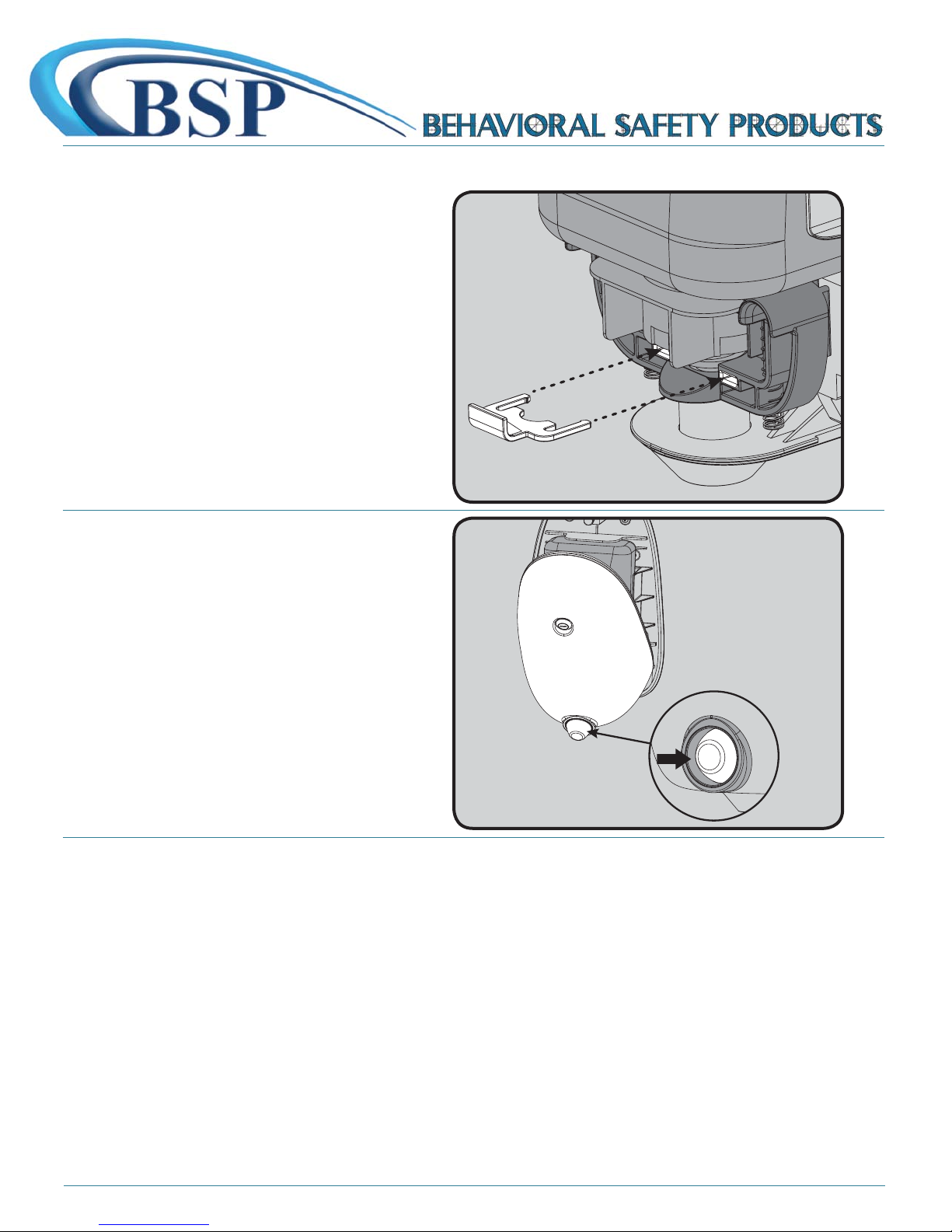 BSP

BEHAVIORAL SAFETY PRODUCTS