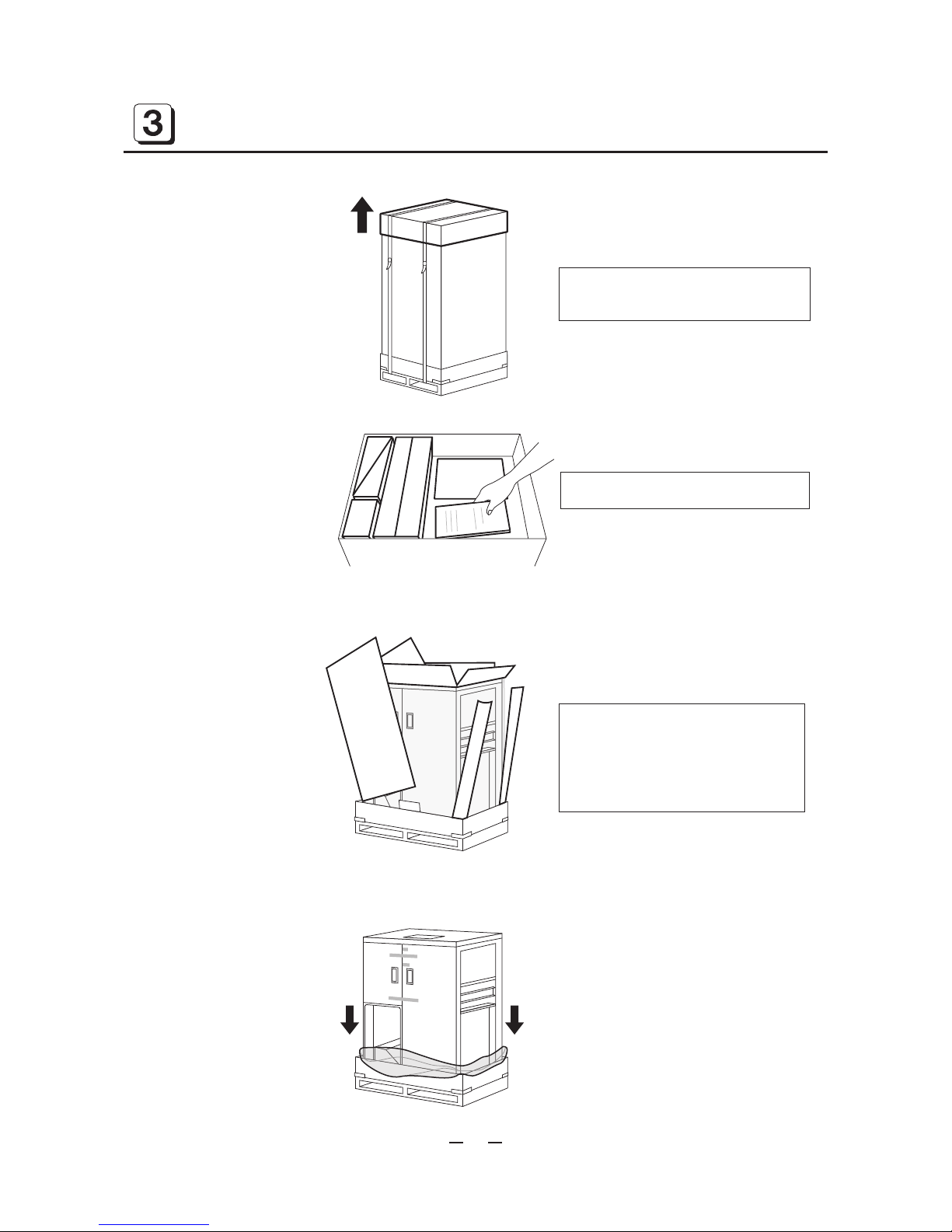 3