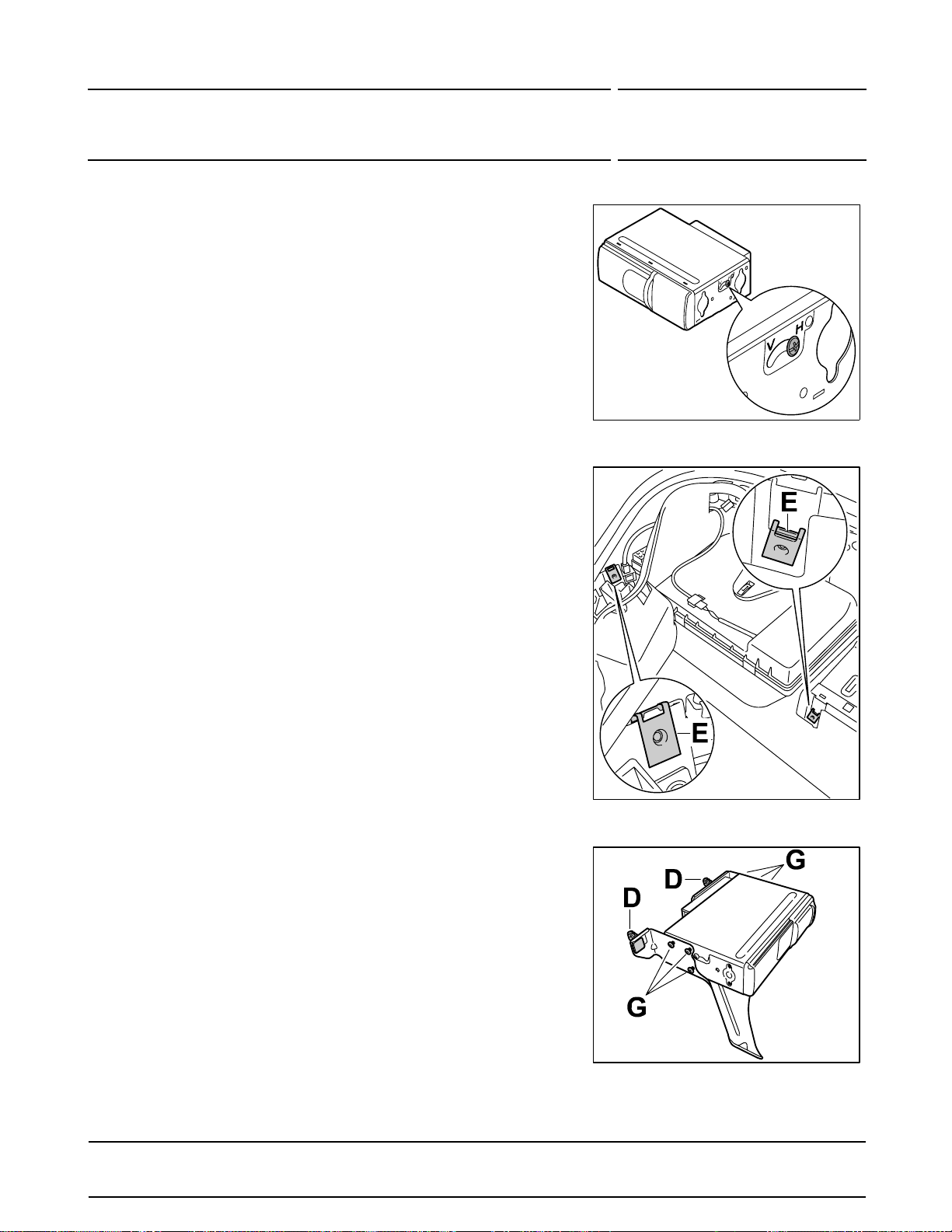 V
H

E

E

G
D
D
G