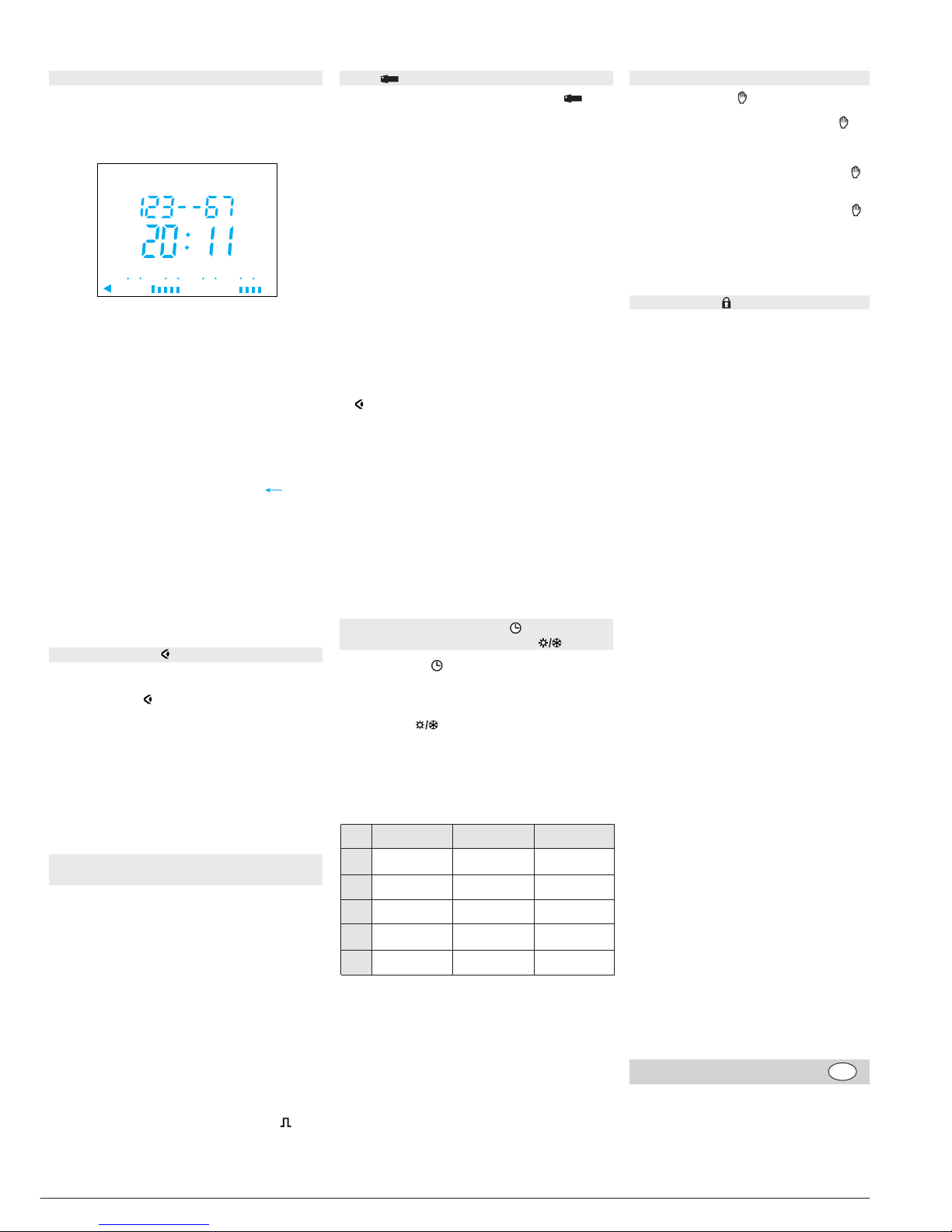 123--67
20:11